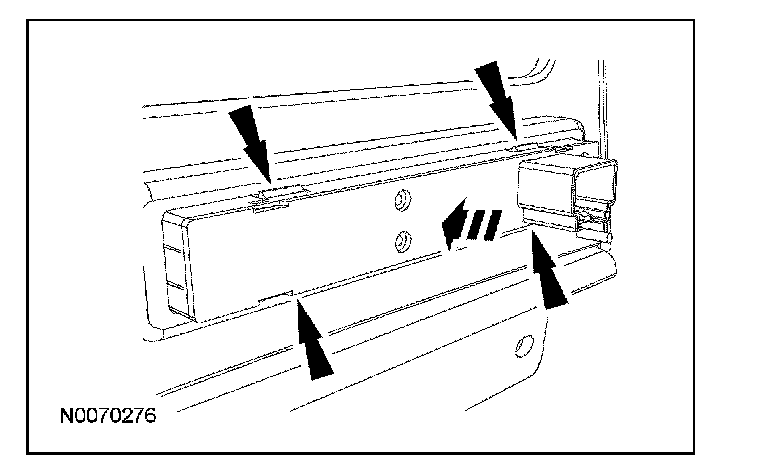 N0070276