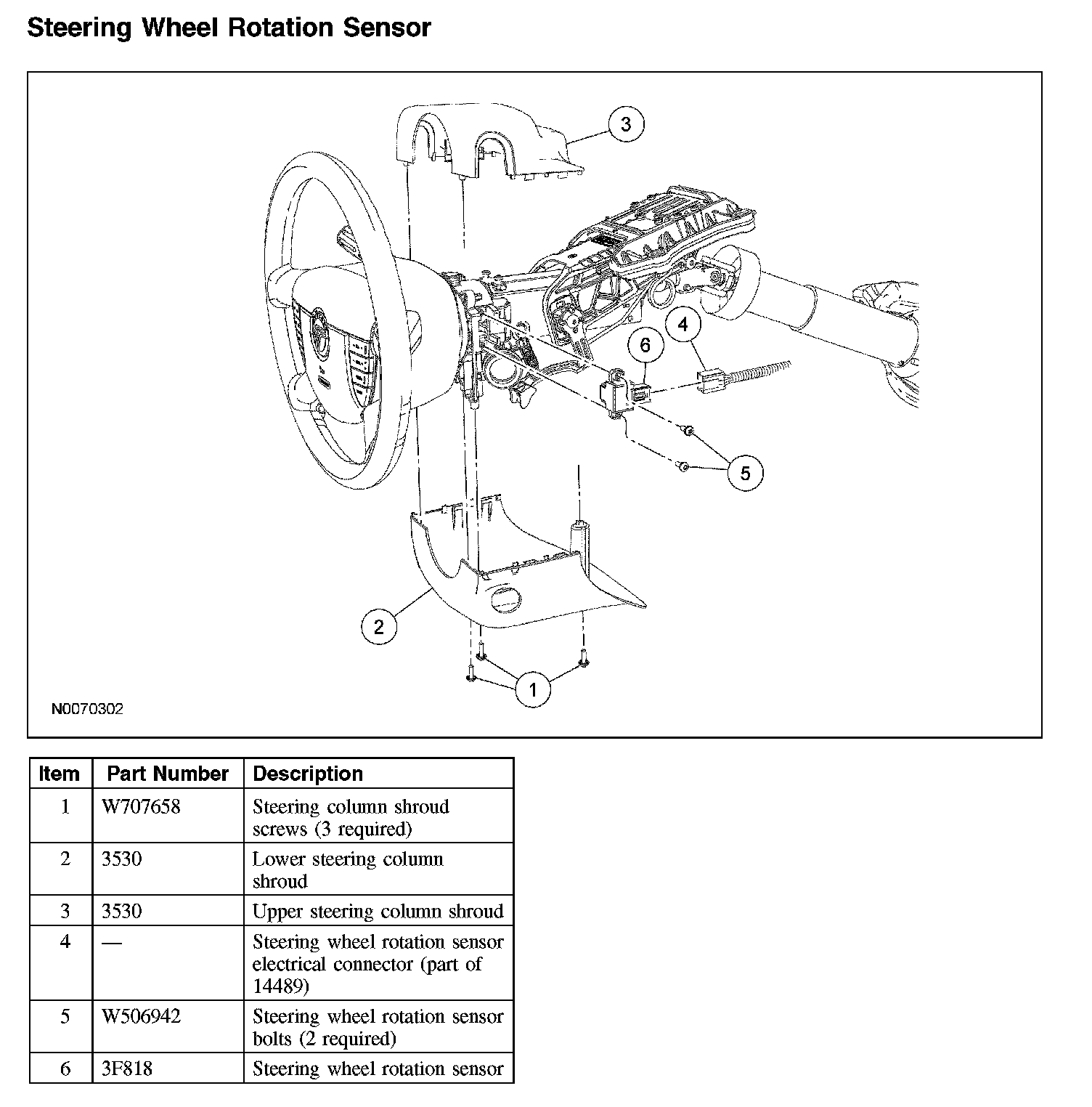 Steering Wheel Rotation Sensor

3

4

6

5

2

1

N0070302

| Item | Part Number | Description |
|---|---|---|
| 1 | W707658 | Steering column shroud screws (3 required) |
| 2 | 3530 | Lower steering column shroud |
| 3 | 3530 | Upper steering column shroud |
| 4 | — | Steering wheel rotation sensor electrical connector (part of 14489) |
| 5 | W506942 | Steering wheel rotation sensor bolts (2 required) |
| 6 | 3F818 | Steering wheel rotation sensor |