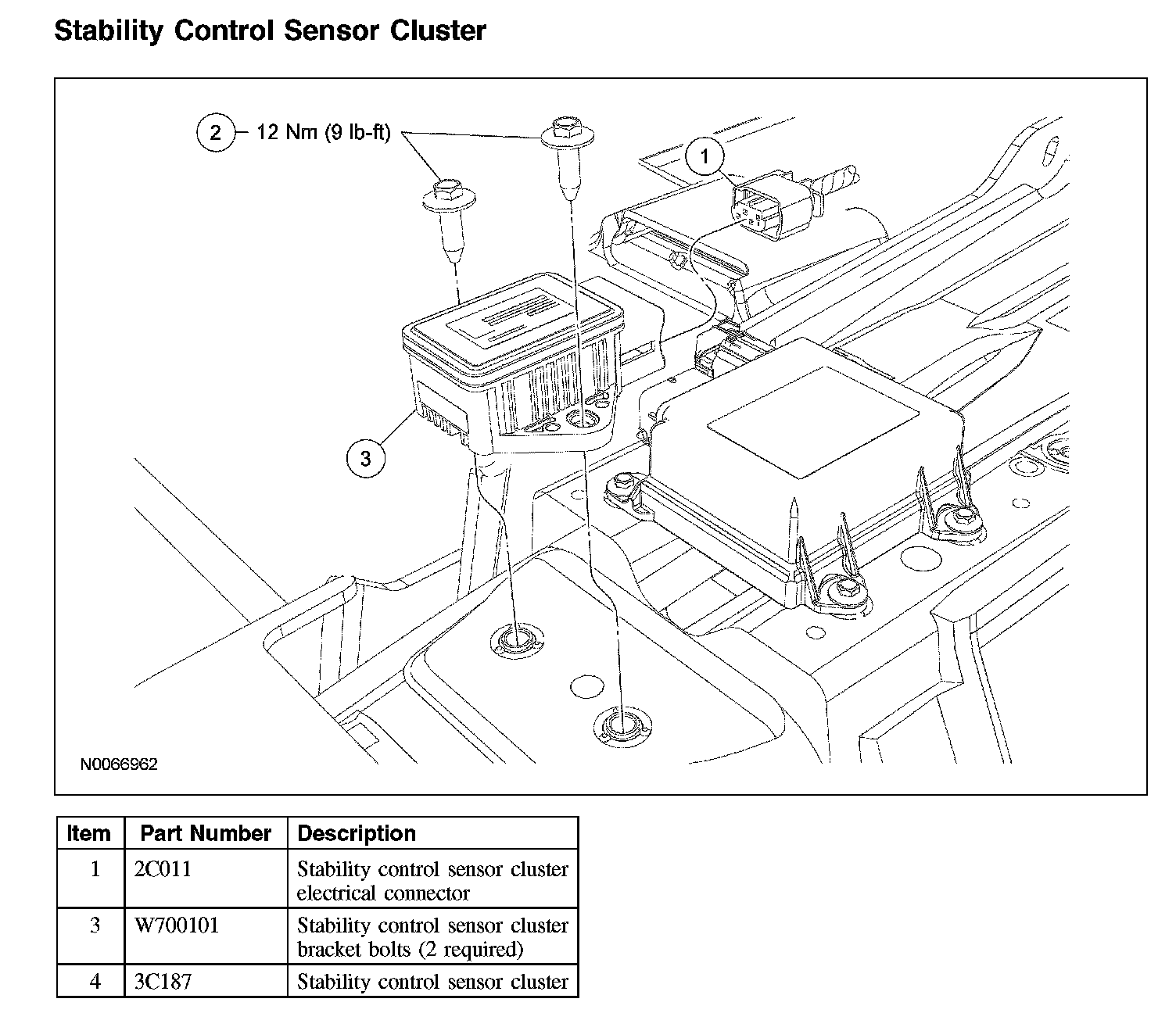 Stability Control Sensor Cluster

2 12 Nm (9 lb-ft)

1

3

N0066962

| Item | Part Number | Description |
|---|---|---|
| 1 | 2C011 | Stability control sensor cluster electrical connector |
| 3 | W700101 | Stability control sensor cluster bracket bolts (2 required) |
| 4 | 3C187 | Stability control sensor cluster |