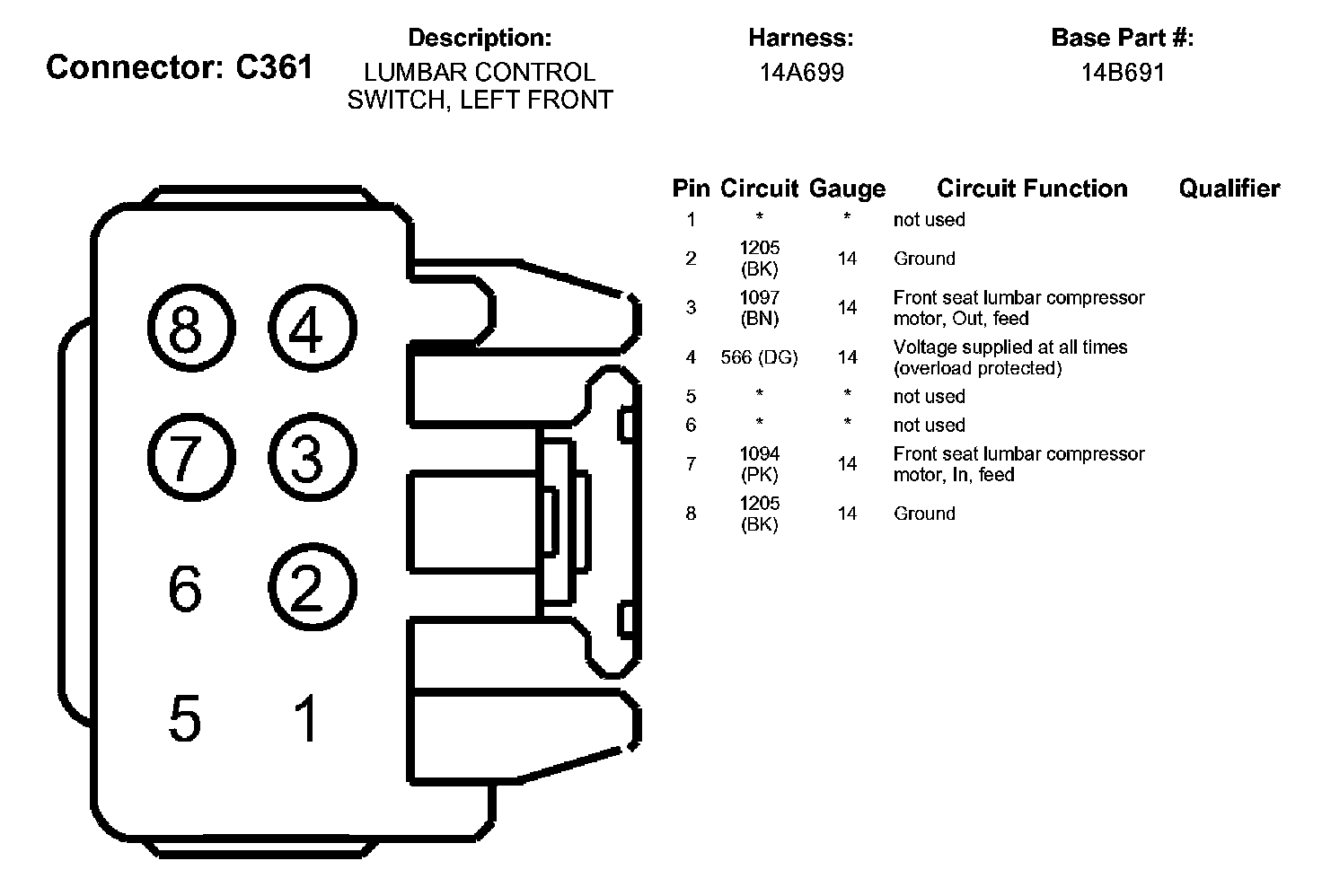 Connector: C361

Description:
LUMBAR CONTROL SWITCH, LEFT FRONT

Harness:
14A699

Base Part #:
14B691

8 4
7 3
6 2
5 1

| Pin | Circuit | Gauge | Circuit Function | Qualifier |
|---|---|---|---|---|
| 1 | * | * | not used | |
| 2 | 1205 (BK) | 14 | Ground | |
| 3 | 1097 (BN) | 14 | Front seat lumbar compressor motor, Out, feed | |
| 4 | 566 (DG) | 14 | Voltage supplied at all times (overload protected) | |
| 5 | * | * | not used | |
| 6 | * | * | not used | |
| 7 | 1094 (PK) | 14 | Front seat lumbar compressor motor, In, feed | |
| 8 | 1205 (BK) | 14 | Ground | |