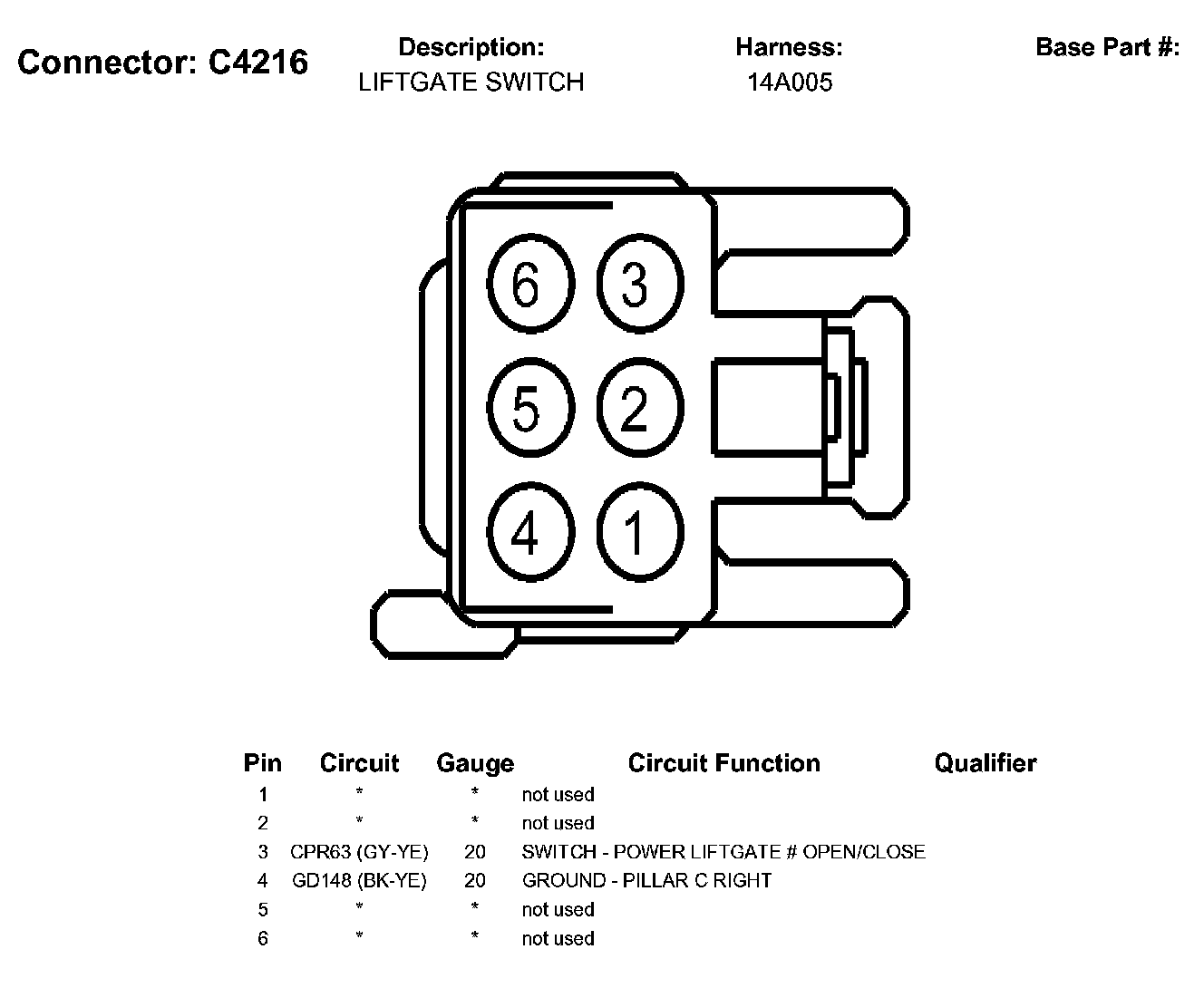 Connector: C4216

Description:
LIFTGATE SWITCH

Harness:
14A005

Base Part #:

6 3
5 2
4 1

| Pin | Circuit | Gauge | Circuit Function | Qualifier |
|---|---|---|---|---|
| 1 | * | * | not used | |
| 2 | * | * | not used | |
| 3 | CPR63 (GY-YE) | 20 | SWITCH - POWER LIFTGATE # OPEN/CLOSE | |
| 4 | GD148 (BK-YE) | 20 | GROUND - PILLAR C RIGHT | |
| 5 | * | * | not used | |
| 6 | * | * | not used | |