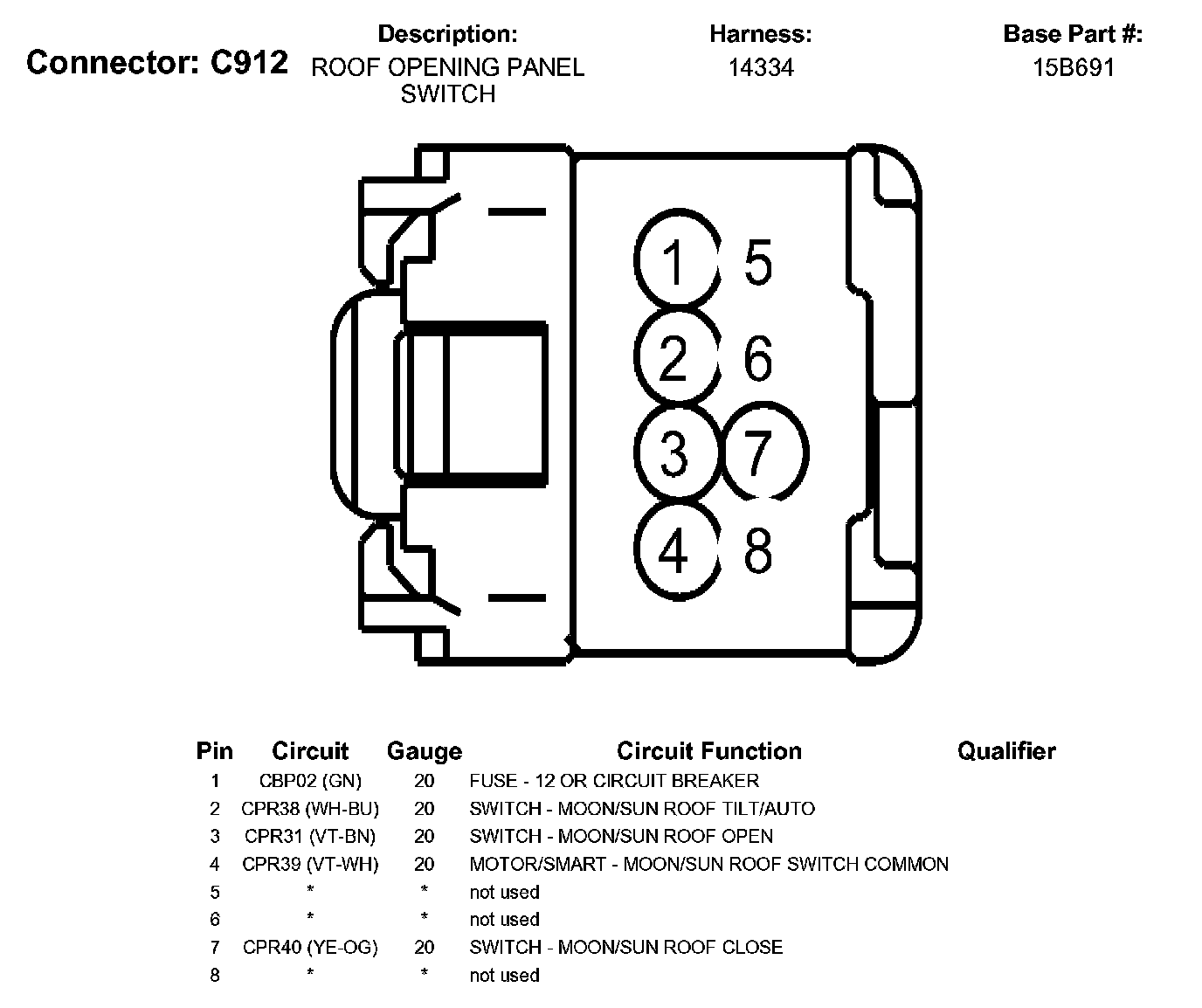 Connector: C912

Description:
ROOF OPENING PANEL SWITCH

Harness:
14334

Base Part #:
15B691

1 5
2 6
3 7
4 8

| Pin | Circuit | Gauge | Circuit Function | Qualifier |
|---|---|---|---|---|
| 1 | CBP02 (GN) | 20 | FUSE - 12 OR CIRCUIT BREAKER | |
| 2 | CPR38 (WH-BU) | 20 | SWITCH - MOON/SUN ROOF TILT/AUTO | |
| 3 | CPR31 (VT-BN) | 20 | SWITCH - MOON/SUN ROOF OPEN | |
| 4 | CPR39 (VT-WH) | 20 | MOTOR/SMART - MOON/SUN ROOF SWITCH COMMON | |
| 5 | * | * | not used | |
| 6 | * | * | not used | |
| 7 | CPR40 (YE-OG) | 20 | SWITCH - MOON/SUN ROOF CLOSE | |
| 8 | * | * | not used | |