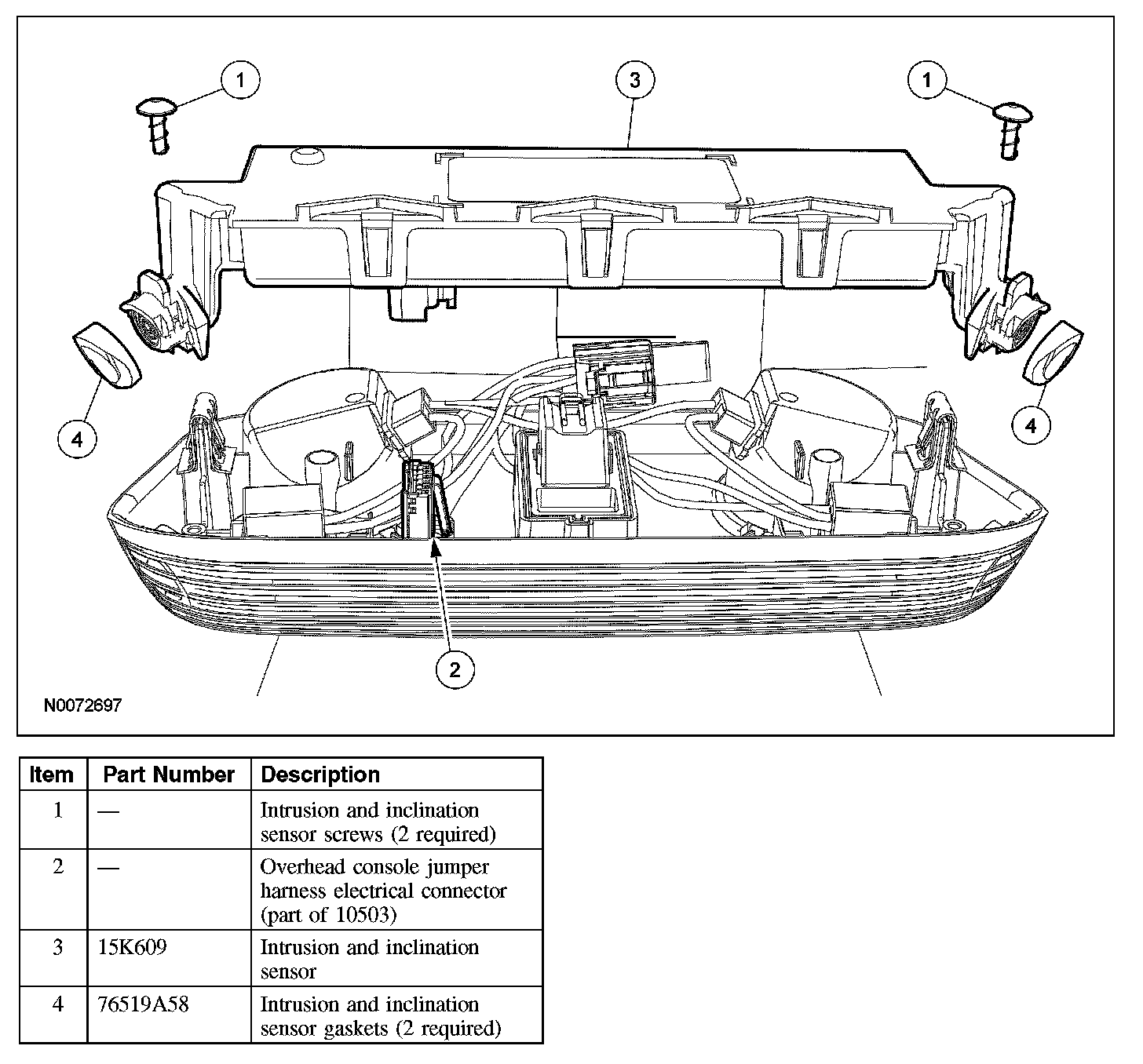 1

3

1

4

4

2

N0072697

| Item | Part Number | Description |
|---|---|---|
| 1 | — | Intrusion and inclination sensor screws (2 required) |
| 2 | — | Overhead console jumper harness electrical connector (part of 10503) |
| 3 | 15K609 | Intrusion and inclination sensor |
| 4 | 76519A58 | Intrusion and inclination sensor gaskets (2 required) |