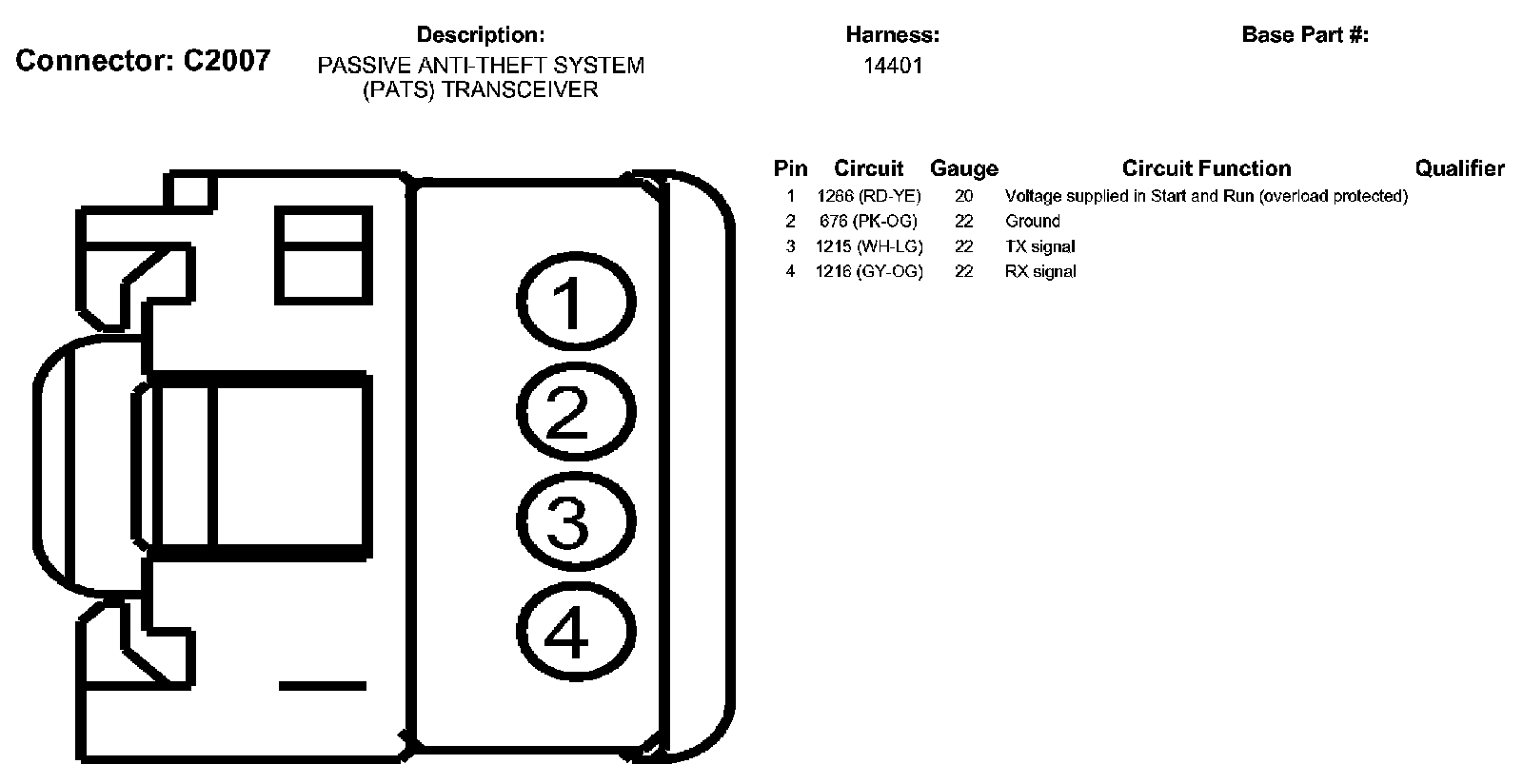 Connector: C2007

Description:
PASSIVE ANTI-THEFT SYSTEM (PATS) TRANSCEIVER

Harness:
14401

Base Part #:

1
2
3
4

| Pin | Circuit | Gauge | Circuit Function | Qualifier |
|---|---|---|---|---|
| 1 | 1266 (RD-YE) | 20 | Voltage supplied in Start and Run (overload protected) | |
| 2 | 676 (PK-OG) | 22 | Ground | |
| 3 | 1215 (WH-LG) | 22 | TX signal | |
| 4 | 1216 (GY-OG) | 22 | RX signal | |