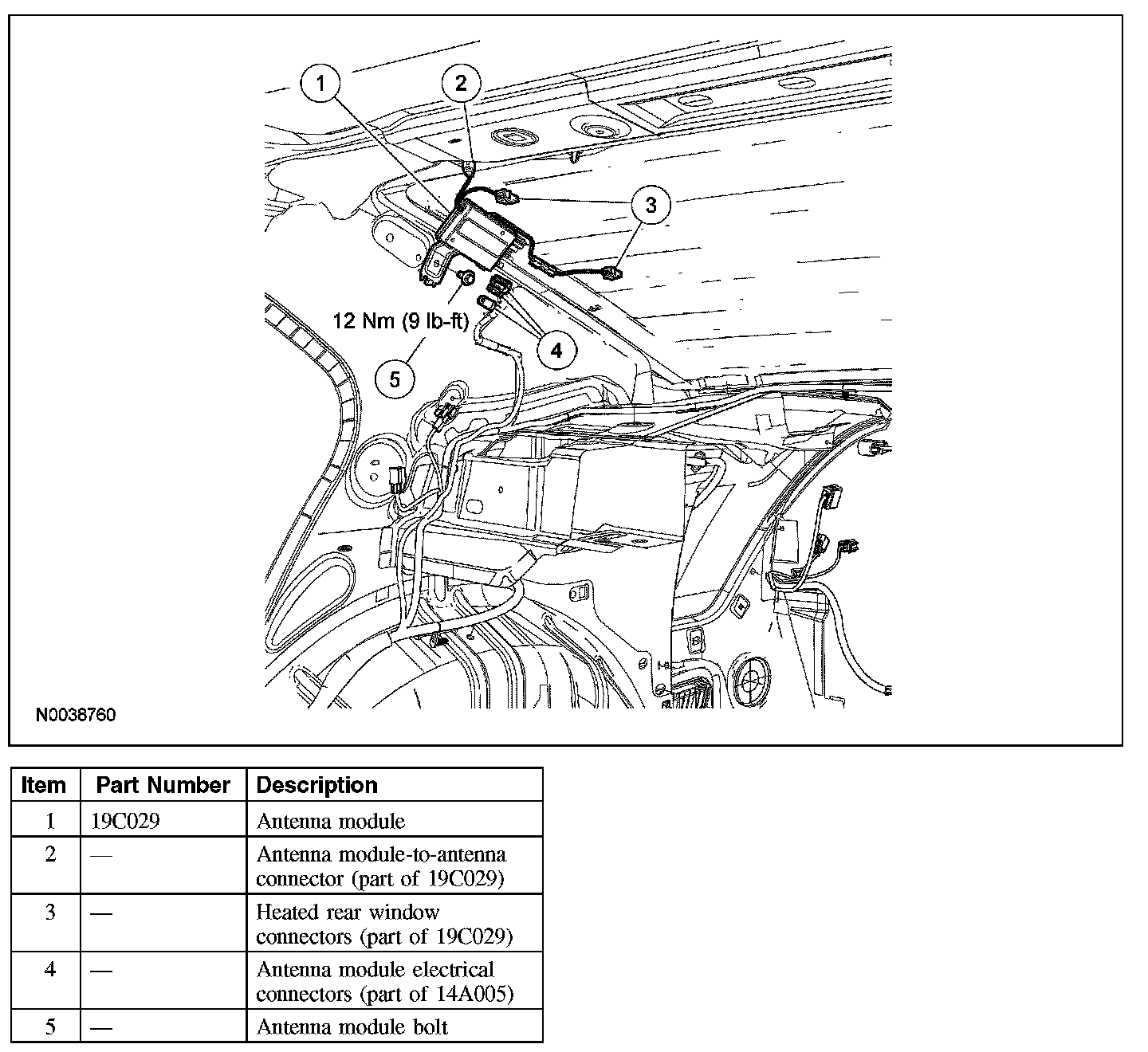 1
2
3
12 Nm (9 lb-ft)
4
5
N0038760

| Item | Part Number | Description |
|---|---|---|
| 1 | 19C029 | Antenna module |
| 2 | — | Antenna module-to-antenna connector (part of 19C029) |
| 3 | — | Heated rear window connectors (part of 19C029) |
| 4 | — | Antenna module electrical connectors (part of 14A005) |
| 5 | — | Antenna module bolt |