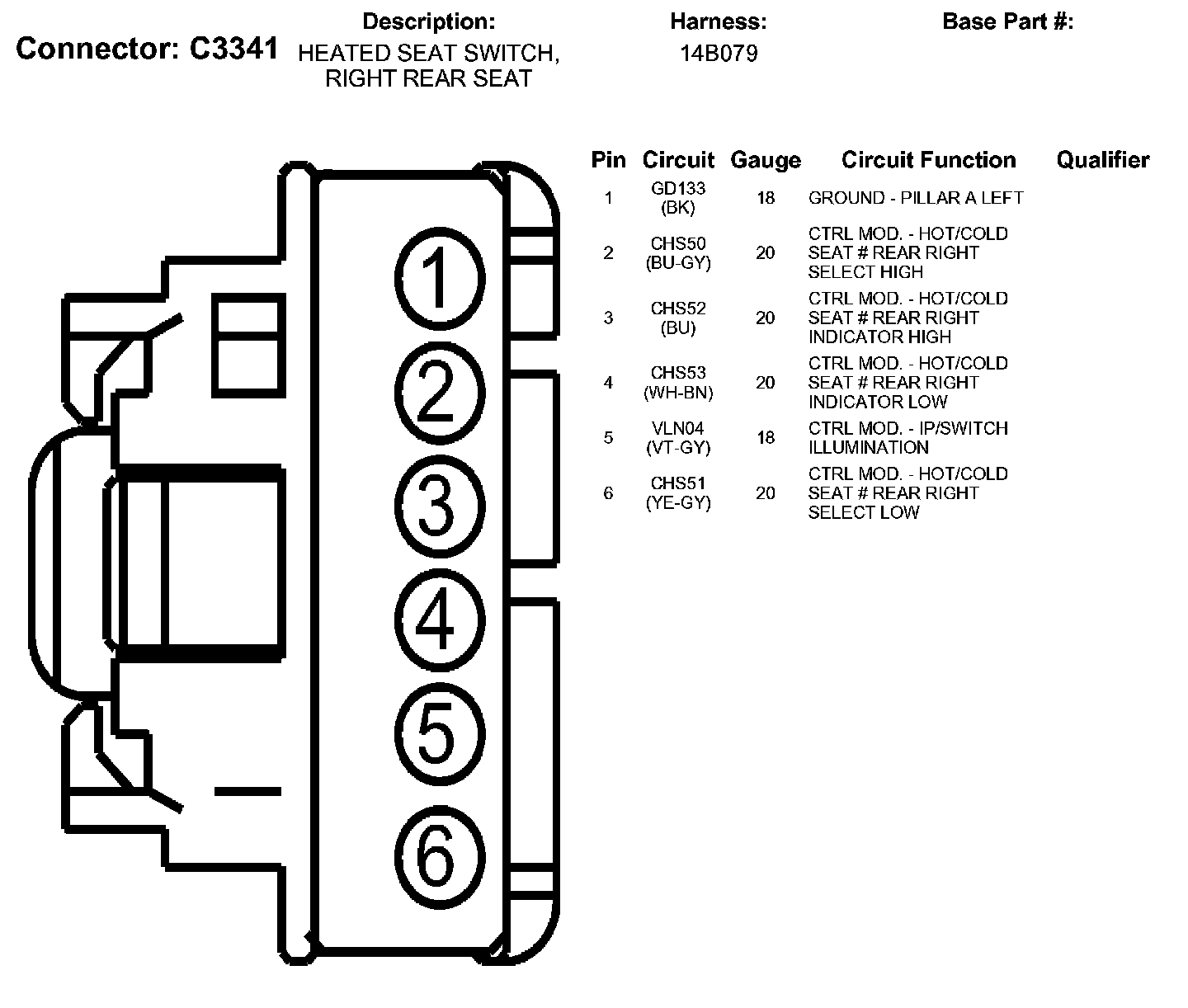 Connector: C3341

Description:
HEATED SEAT SWITCH, RIGHT REAR SEAT

Harness:
14B079

Base Part #:

1
2
3
4
5
6

| Pin | Circuit | Gauge | Circuit Function | Qualifier |
|---|---|---|---|---|
| 1 | GD133 (BK) | 18 | GROUND - PILLAR A LEFT | |
| 2 | CHS50 (BU-GY) | 20 | CTRL MOD. - HOT/COLD SEAT # REAR RIGHT SELECT HIGH | |
| 3 | CHS52 (BU) | 20 | CTRL MOD. - HOT/COLD SEAT # REAR RIGHT INDICATOR HIGH | |
| 4 | CHS53 (WH-BN) | 20 | CTRL MOD. - HOT/COLD SEAT # REAR RIGHT INDICATOR LOW | |
| 5 | VLN04 (VT-GY) | 18 | CTRL MOD. - IP/SWITCH ILLUMINATION | |
| 6 | CHS51 (YE-GY) | 20 | CTRL MOD. - HOT/COLD SEAT # REAR RIGHT SELECT LOW | |