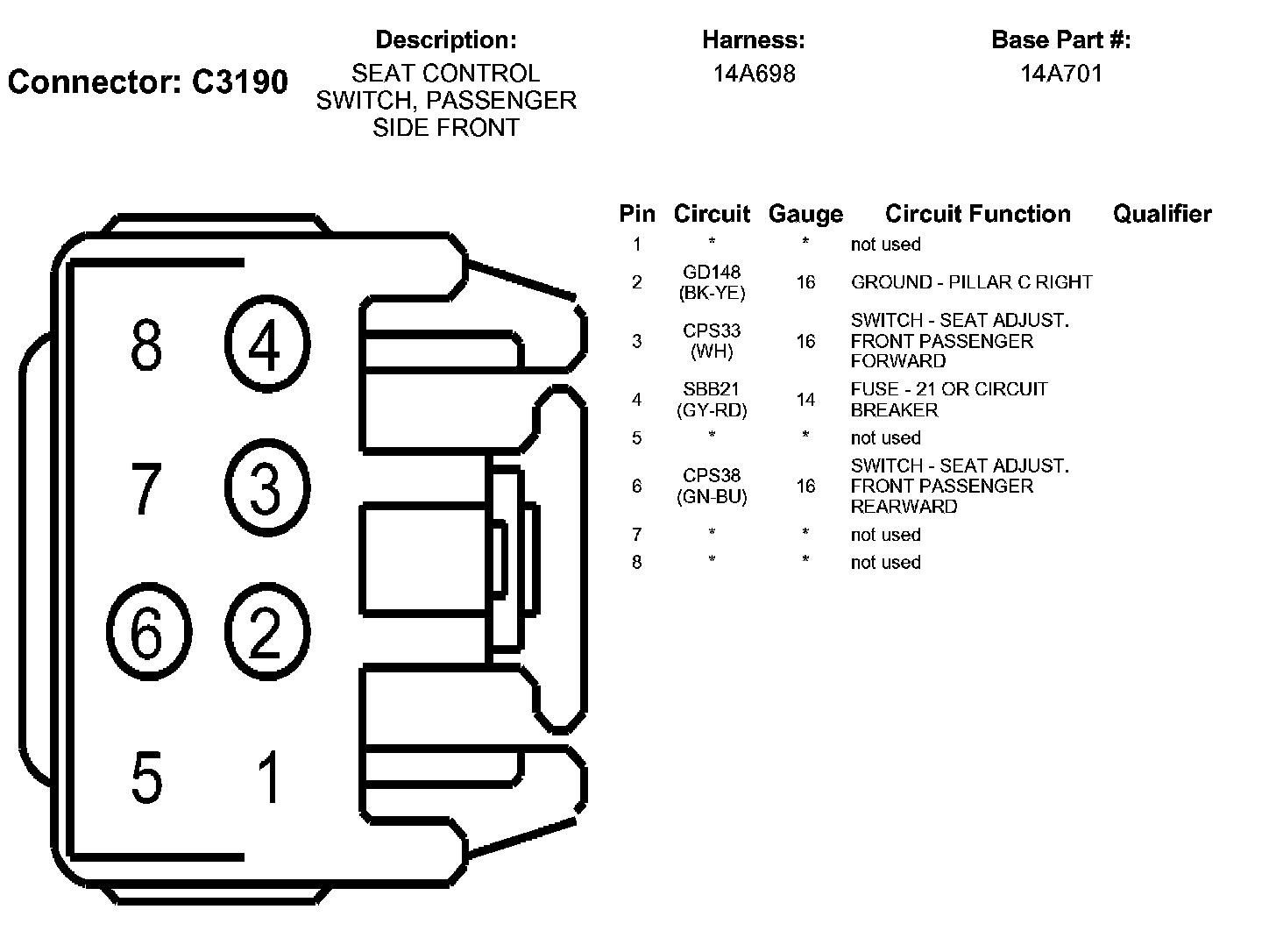 Connector: C3190

Description:
SEAT CONTROL SWITCH, PASSENGER SIDE FRONT

Harness:
14A698

Base Part #:
14A701

8 4
7 3
6 2
5 1

| Pin | Circuit | Gauge | Circuit Function | Qualifier |
|---|---|---|---|---|
| 1 | * | * | not used | |
| 2 | GD148 (BK-YE) | 16 | GROUND - PILLAR C RIGHT | |
| 3 | CPS33 (WH) | 16 | SWITCH - SEAT ADJUST. FRONT PASSENGER FORWARD | |
| 4 | SBB21 (GY-RD) | 14 | FUSE - 21 OR CIRCUIT BREAKER | |
| 5 | * | * | not used | |
| 6 | CPS38 (GN-BU) | 16 | SWITCH - SEAT ADJUST. FRONT PASSENGER REARWARD | |
| 7 | * | * | not used | |
| 8 | * | * | not used | |