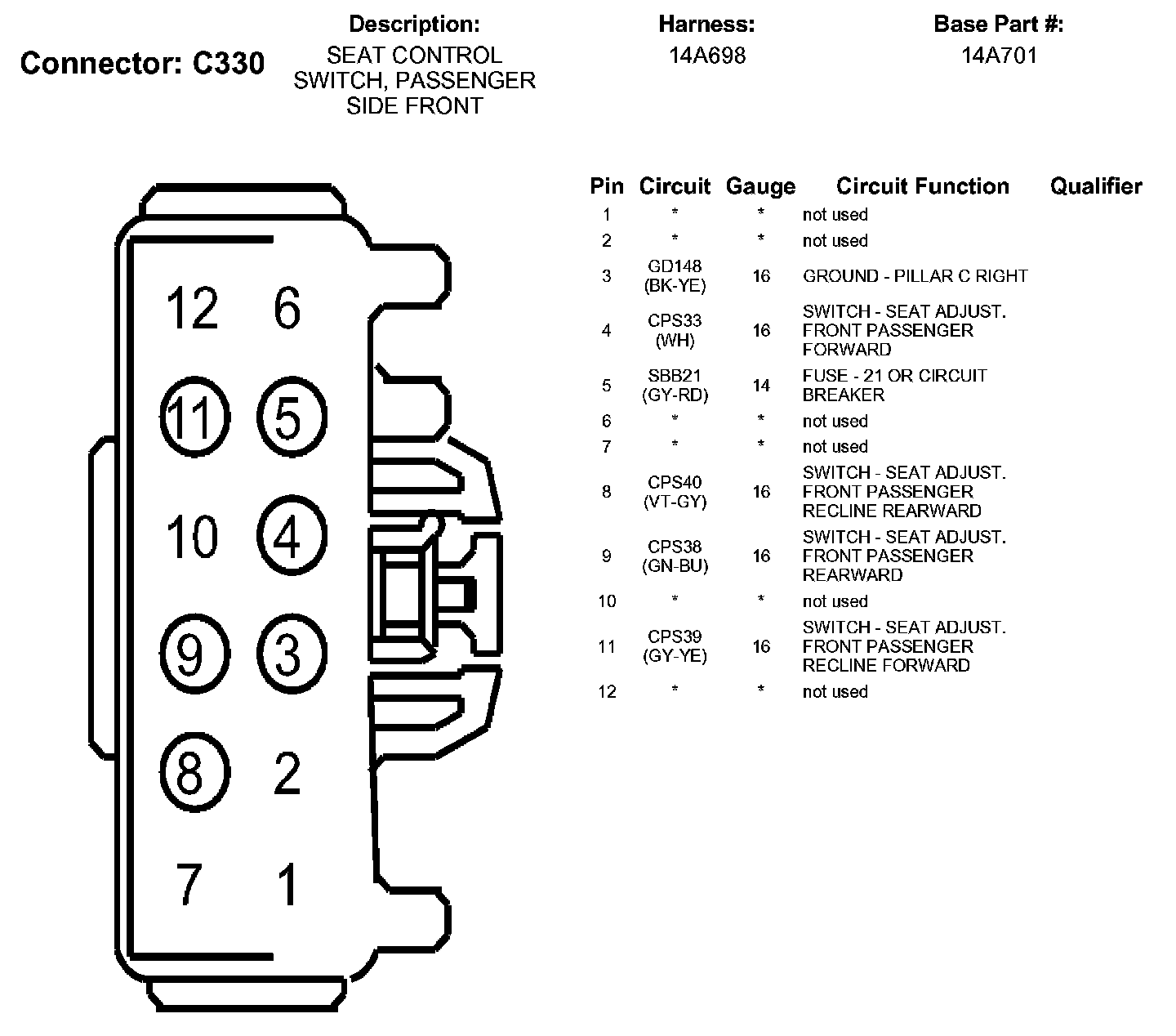 Connector: C330

Description:
SEAT CONTROL SWITCH, PASSENGER SIDE FRONT

Harness:
14A698

Base Part #:
14A701

12 6
11 5
10 4
9 3
8 2
7 1

| Pin | Circuit | Gauge | Circuit Function | Qualifier |
|---|---|---|---|---|
| 1 | * | * | not used | |
| 2 | * | * | not used | |
| 3 | GD148 (BK-YE) | 16 | GROUND - PILLAR C RIGHT | |
| 4 | CPS33 (WH) | 16 | SWITCH - SEAT ADJUST. FRONT PASSENGER FORWARD | |
| 5 | SBB21 (GY-RD) | 14 | FUSE - 21 OR CIRCUIT BREAKER | |
| 6 | * | * | not used | |
| 7 | * | * | not used | |
| 8 | CPS40 (VT-GY) | 16 | SWITCH - SEAT ADJUST. FRONT PASSENGER RECLINE REARWARD | |
| 9 | CPS38 (GN-BU) | 16 | SWITCH - SEAT ADJUST. FRONT PASSENGER REARWARD | |
| 10 | * | * | not used | |
| 11 | CPS39 (GY-YE) | 16 | SWITCH - SEAT ADJUST. FRONT PASSENGER RECLINE FORWARD | |
| 12 | * | * | not used | |