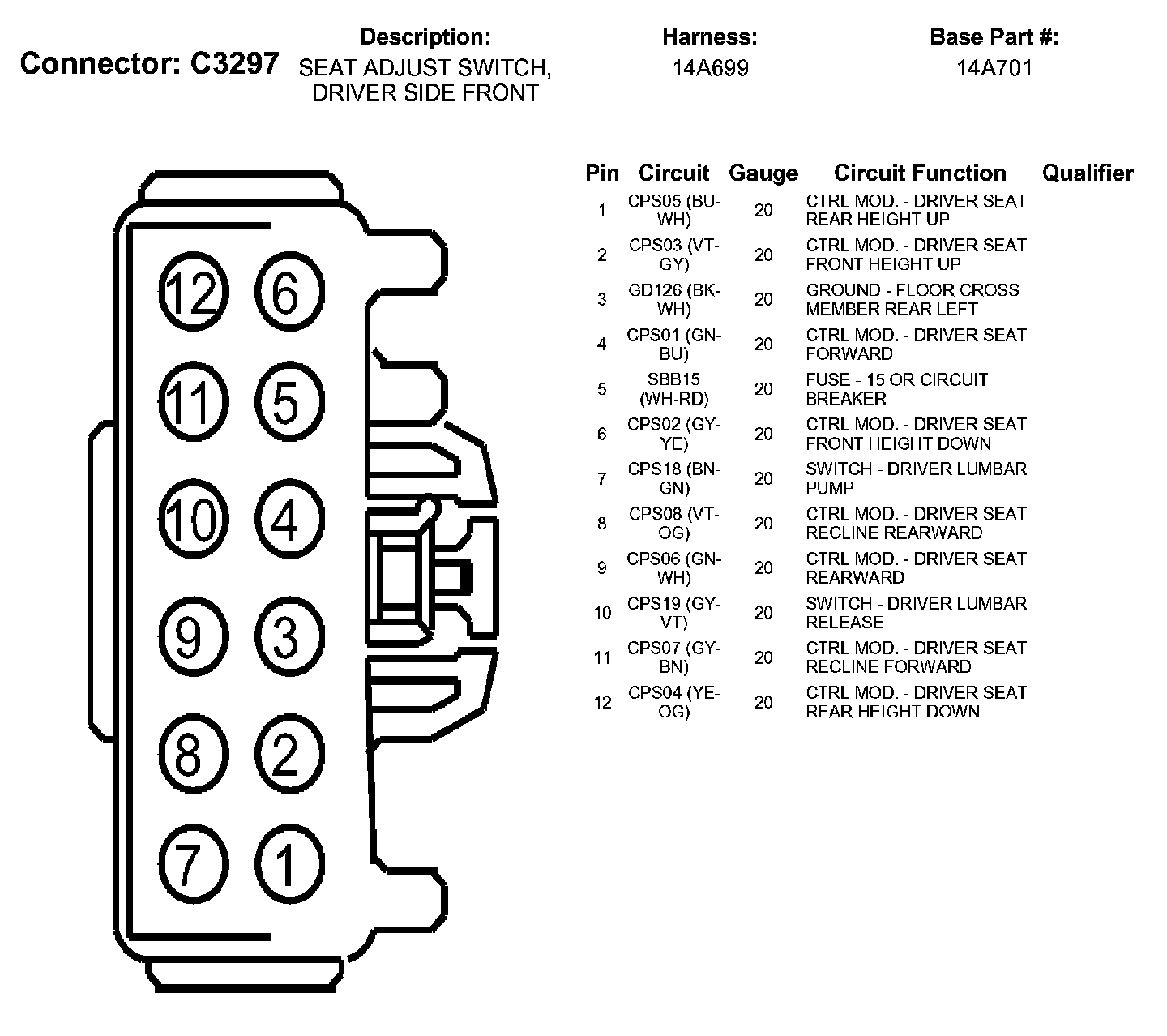 Connector: C3297

Description:
SEAT ADJUST SWITCH, DRIVER SIDE FRONT

Harness:
14A699

Base Part #:
14A701

12 6
11 5
10 4
9 3
8 2
7 1

| Pin | Circuit | Gauge | Circuit Function | Qualifier |
|---|---|---|---|---|
| 1 | CPS05 (BU-WH) | 20 | CTRL MOD. - DRIVER SEAT REAR HEIGHT UP | |
| 2 | CPS03 (VT-GY) | 20 | CTRL MOD. - DRIVER SEAT FRONT HEIGHT UP | |
| 3 | GD126 (BK-WH) | 20 | GROUND - FLOOR CROSS MEMBER REAR LEFT | |
| 4 | CPS01 (GN-BU) | 20 | CTRL MOD. - DRIVER SEAT FORWARD | |
| 5 | SBB15 (WH-RD) | 20 | FUSE - 15 OR CIRCUIT BREAKER | |
| 6 | CPS02 (GY-YE) | 20 | CTRL MOD. - DRIVER SEAT FRONT HEIGHT DOWN | |
| 7 | CPS18 (BN-GN) | 20 | SWITCH - DRIVER LUMBAR PUMP | |
| 8 | CPS08 (VT-OG) | 20 | CTRL MOD. - DRIVER SEAT RECLINE REARWARD | |
| 9 | CPS06 (GN-WH) | 20 | CTRL MOD. - DRIVER SEAT REARWARD | |
| 10 | CPS19 (GY-VT) | 20 | SWITCH - DRIVER LUMBAR RELEASE | |
| 11 | CPS07 (GY-BN) | 20 | CTRL MOD. - DRIVER SEAT RECLINE FORWARD | |
| 12 | CPS04 (YE-OG) | 20 | CTRL MOD. - DRIVER SEAT REAR HEIGHT DOWN | |