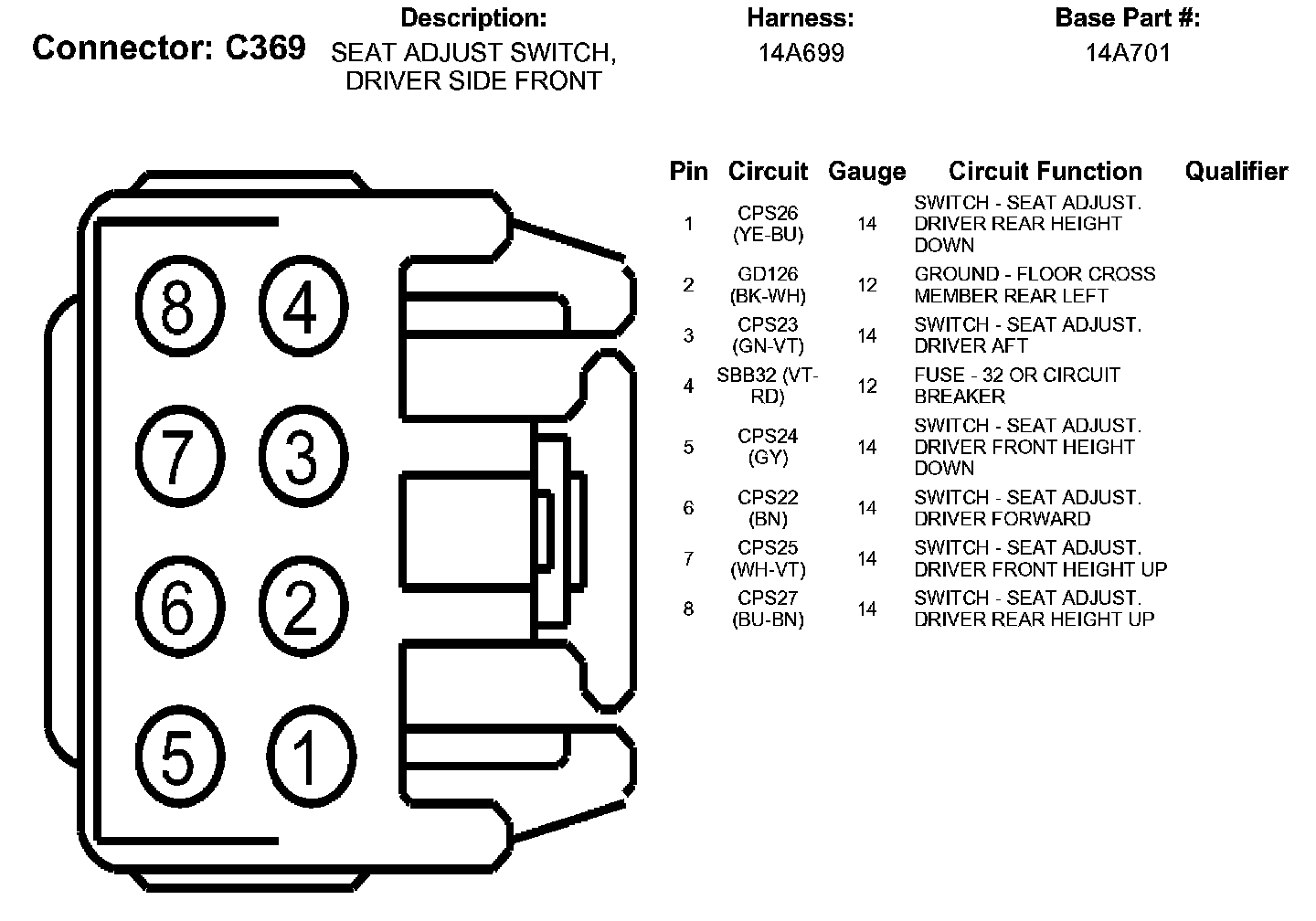 Connector: C369

Description:
SEAT ADJUST SWITCH, DRIVER SIDE FRONT

Harness:
14A699

Base Part #:
14A701

8 4
7 3
6 2
5 1

| Pin | Circuit | Gauge | Circuit Function | Qualifier |
|---|---|---|---|---|
| 1 | CPS26 (YE-BU) | 14 | SWITCH - SEAT ADJUST. DRIVER REAR HEIGHT DOWN | |
| 2 | GD126 (BK-WH) | 12 | GROUND - FLOOR CROSS MEMBER REAR LEFT | |
| 3 | CPS23 (GN-VT) | 14 | SWITCH - SEAT ADJUST. DRIVER AFT | |
| 4 | SBB32 (VT-RD) | 12 | FUSE - 32 OR CIRCUIT BREAKER | |
| 5 | CPS24 (GY) | 14 | SWITCH - SEAT ADJUST. DRIVER FRONT HEIGHT DOWN | |
| 6 | CPS22 (BN) | 14 | SWITCH - SEAT ADJUST. DRIVER FORWARD | |
| 7 | CPS25 (WH-VT) | 14 | SWITCH - SEAT ADJUST. DRIVER FRONT HEIGHT UP | |
| 8 | CPS27 (BU-BN) | 14 | SWITCH - SEAT ADJUST. DRIVER REAR HEIGHT UP | |