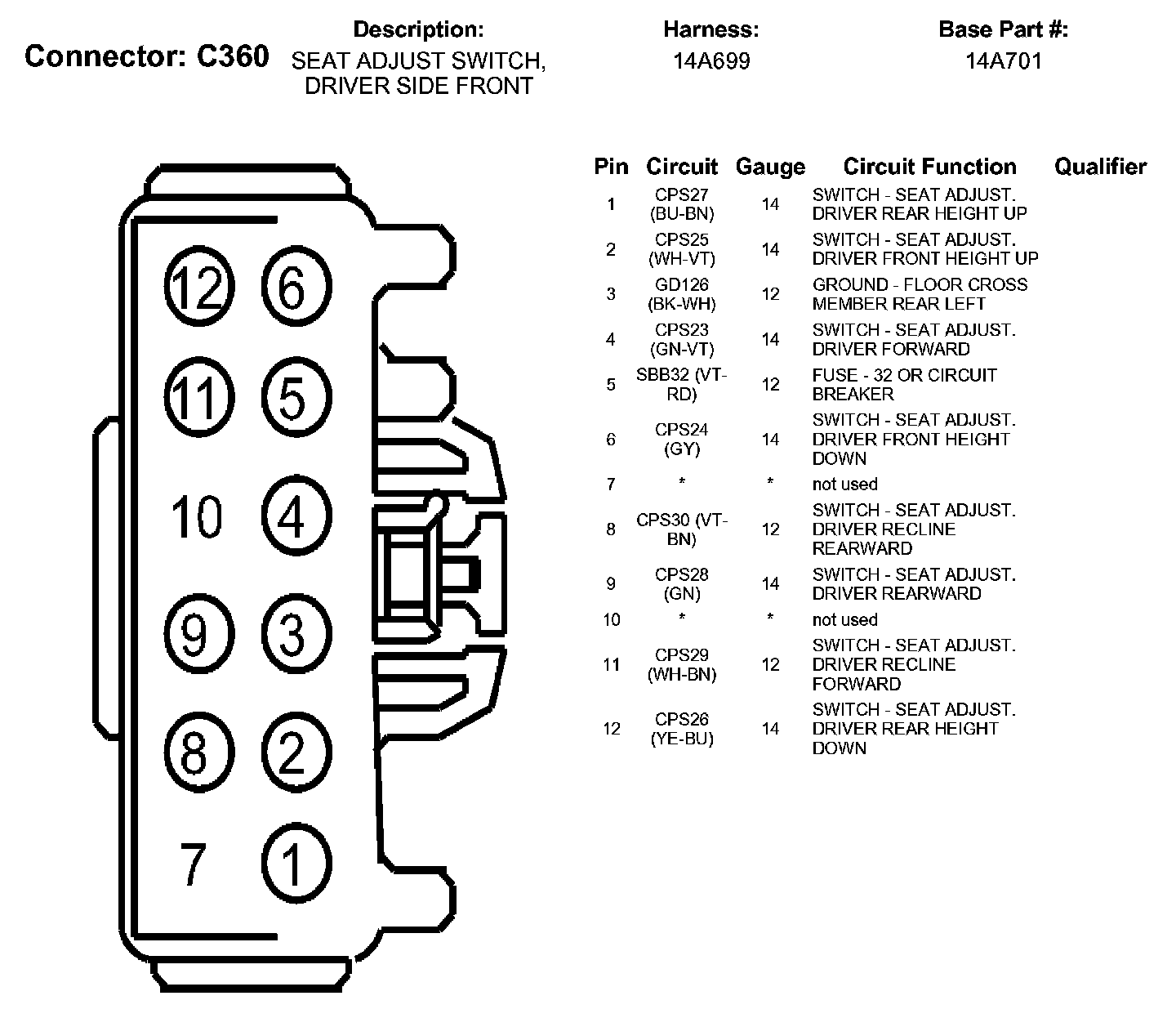 Connector: C360

Description:
SEAT ADJUST SWITCH, DRIVER SIDE FRONT

Harness:
14A699

Base Part #:
14A701

12 6
11 5
10 4
9 3
8 2
7 1

| Pin | Circuit | Gauge | Circuit Function | Qualifier |
|---|---|---|---|---|
| 1 | CPS27 (BU-BN) | 14 | SWITCH - SEAT ADJUST. DRIVER REAR HEIGHT UP | |
| 2 | CPS25 (WH-VT) | 14 | SWITCH - SEAT ADJUST. DRIVER FRONT HEIGHT UP | |
| 3 | GD126 (BK-WH) | 12 | GROUND - FLOOR CROSS MEMBER REAR LEFT | |
| 4 | CPS23 (GN-VT) | 14 | SWITCH - SEAT ADJUST. DRIVER FORWARD | |
| 5 | SBB32 (VT-RD) | 12 | FUSE - 32 OR CIRCUIT BREAKER | |
| 6 | CPS24 (GY) | 14 | SWITCH - SEAT ADJUST. DRIVER FRONT HEIGHT DOWN | |
| 7 | * | * | not used | |
| 8 | CPS30 (VT-BN) | 12 | SWITCH - SEAT ADJUST. DRIVER RECLINE REARWARD | |
| 9 | CPS28 (GN) | 14 | SWITCH - SEAT ADJUST. DRIVER REARWARD | |
| 10 | * | * | not used | |
| 11 | CPS29 (WH-BN) | 12 | SWITCH - SEAT ADJUST. DRIVER RECLINE FORWARD | |
| 12 | CPS26 (YE-BU) | 14 | SWITCH - SEAT ADJUST. DRIVER REAR HEIGHT DOWN | |