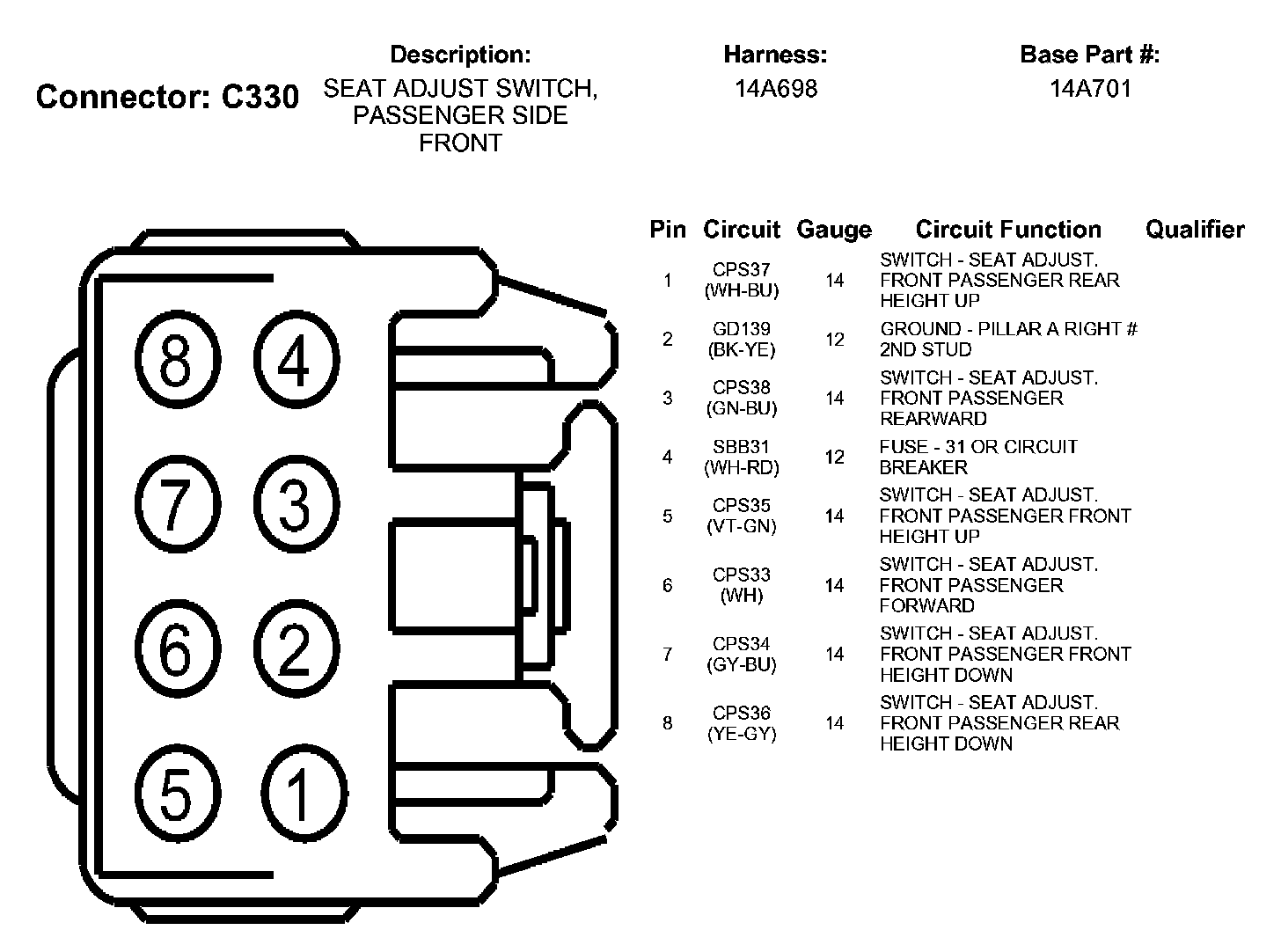 Connector: C330

Description:
SEAT ADJUST SWITCH, PASSENGER SIDE FRONT

Harness:
14A698

Base Part #:
14A701

8 4
7 3
6 2
5 1

| Pin | Circuit | Gauge | Circuit Function | Qualifier |
|---|---|---|---|---|
| 1 | CPS37 (WH-BU) | 14 | SWITCH - SEAT ADJUST. FRONT PASSENGER REAR HEIGHT UP | |
| 2 | GD139 (BK-YE) | 12 | GROUND - PILLAR A RIGHT # 2ND STUD | |
| 3 | CPS38 (GN-BU) | 14 | SWITCH - SEAT ADJUST. FRONT PASSENGER REARWARD | |
| 4 | SBB31 (WH-RD) | 12 | FUSE - 31 OR CIRCUIT BREAKER | |
| 5 | CPS35 (VT-GN) | 14 | SWITCH - SEAT ADJUST. FRONT PASSENGER FRONT HEIGHT UP | |
| 6 | CPS33 (WH) | 14 | SWITCH - SEAT ADJUST. FRONT PASSENGER FORWARD | |
| 7 | CPS34 (GY-BU) | 14 | SWITCH - SEAT ADJUST. FRONT PASSENGER FRONT HEIGHT DOWN | |
| 8 | CPS36 (YE-GY) | 14 | SWITCH - SEAT ADJUST. FRONT PASSENGER REAR HEIGHT DOWN | |