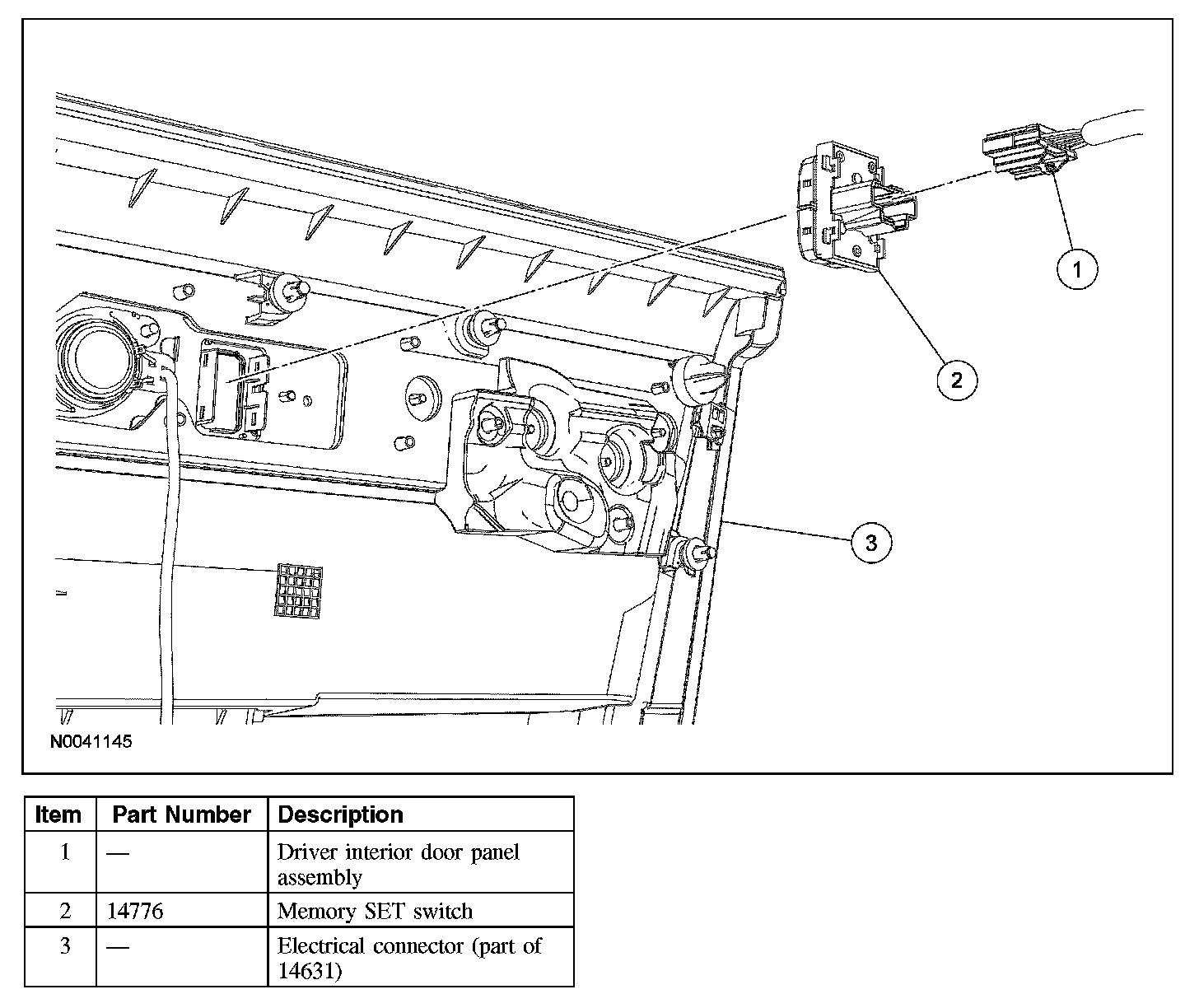 1

2

3

N0041145

| Item | Part Number | Description |
|---|---|---|
| 1 | — | Driver interior door panel assembly |
| 2 | 14776 | Memory SET switch |
| 3 | — | Electrical connector (part of 14631) |