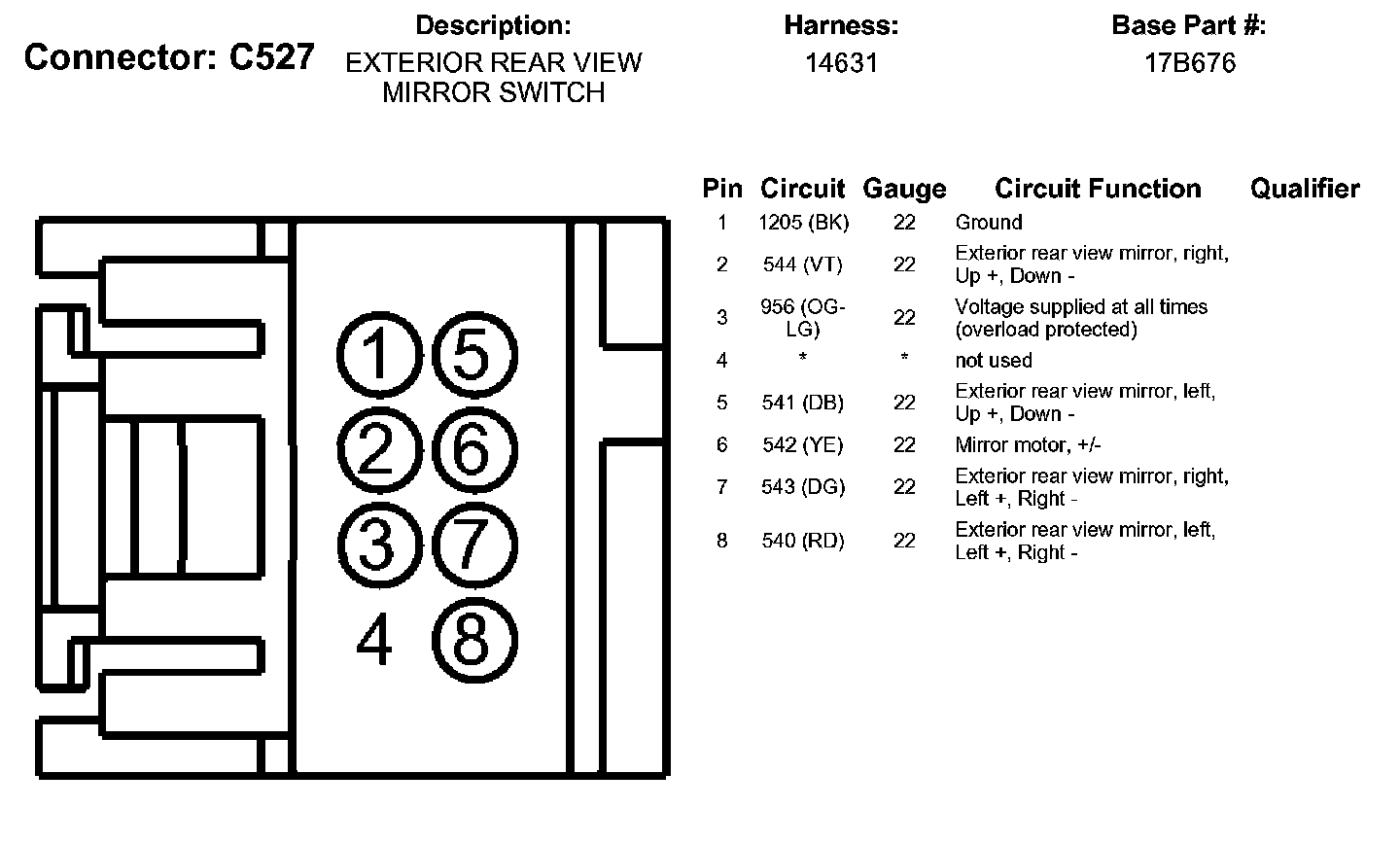 Connector: C527

Description:
EXTERIOR REAR VIEW MIRROR SWITCH

Harness:
14631

Base Part #:
17B676

1 5
2 6
3 7
4 8

| Pin | Circuit | Gauge | Circuit Function | Qualifier |
|---|---|---|---|---|
| 1 | 1205 (BK) | 22 | Ground | |
| 2 | 544 (VT) | 22 | Exterior rear view mirror, right, Up +, Down - | |
| 3 | 956 (OG-LG) | 22 | Voltage supplied at all times (overload protected) | |
| 4 | * | * | not used | |
| 5 | 541 (DB) | 22 | Exterior rear view mirror, left, Up +, Down - | |
| 6 | 542 (YE) | 22 | Mirror motor, +/- | |
| 7 | 543 (DG) | 22 | Exterior rear view mirror, right, Left +, Right - | |
| 8 | 540 (RD) | 22 | Exterior rear view mirror, left, Left +, Right - | |