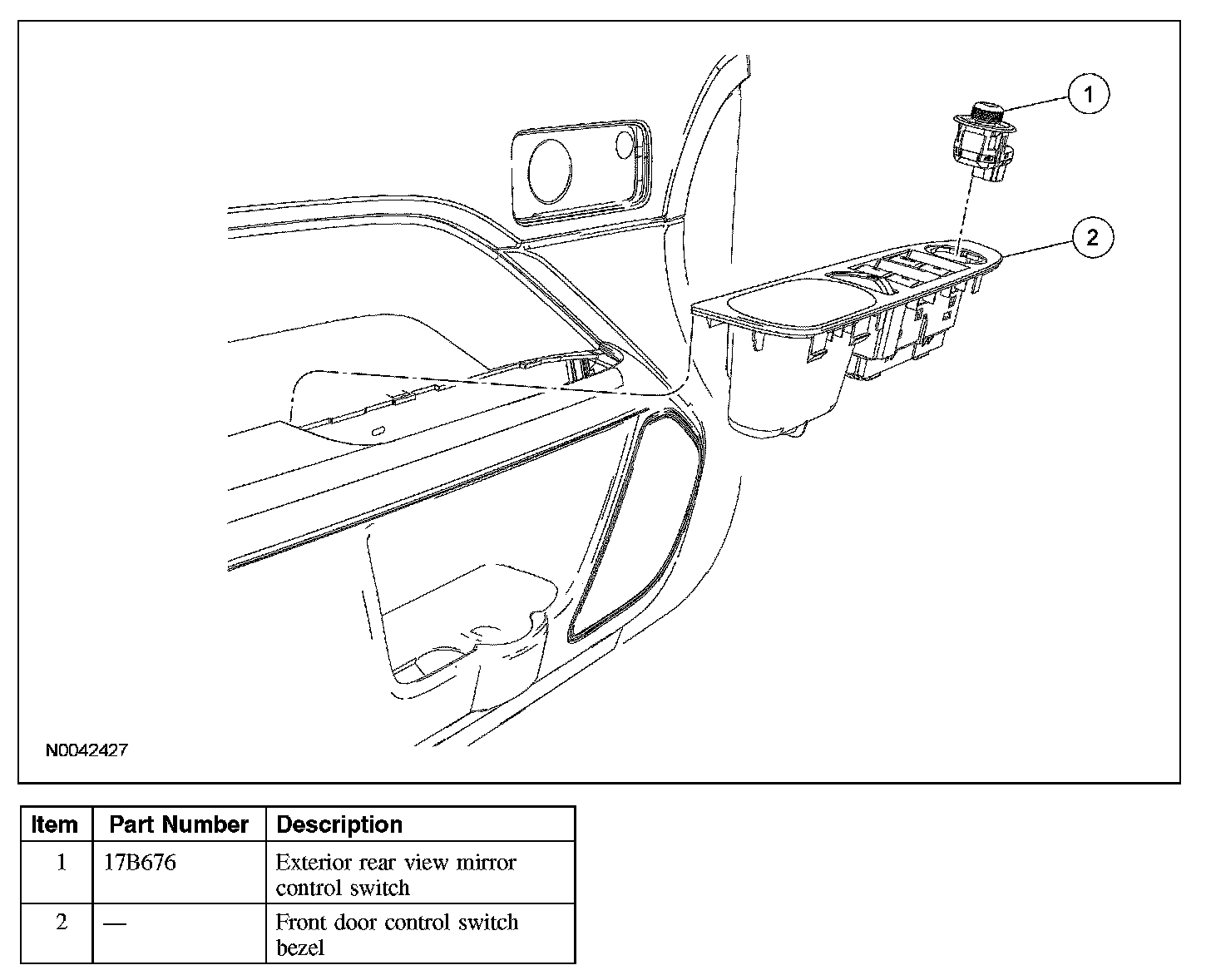 1

2

N0042427

| Item | Part Number | Description |
|---|---|---|
| 1 | 17B676 | Exterior rear view mirror control switch |
| 2 | — | Front door control switch bezel |