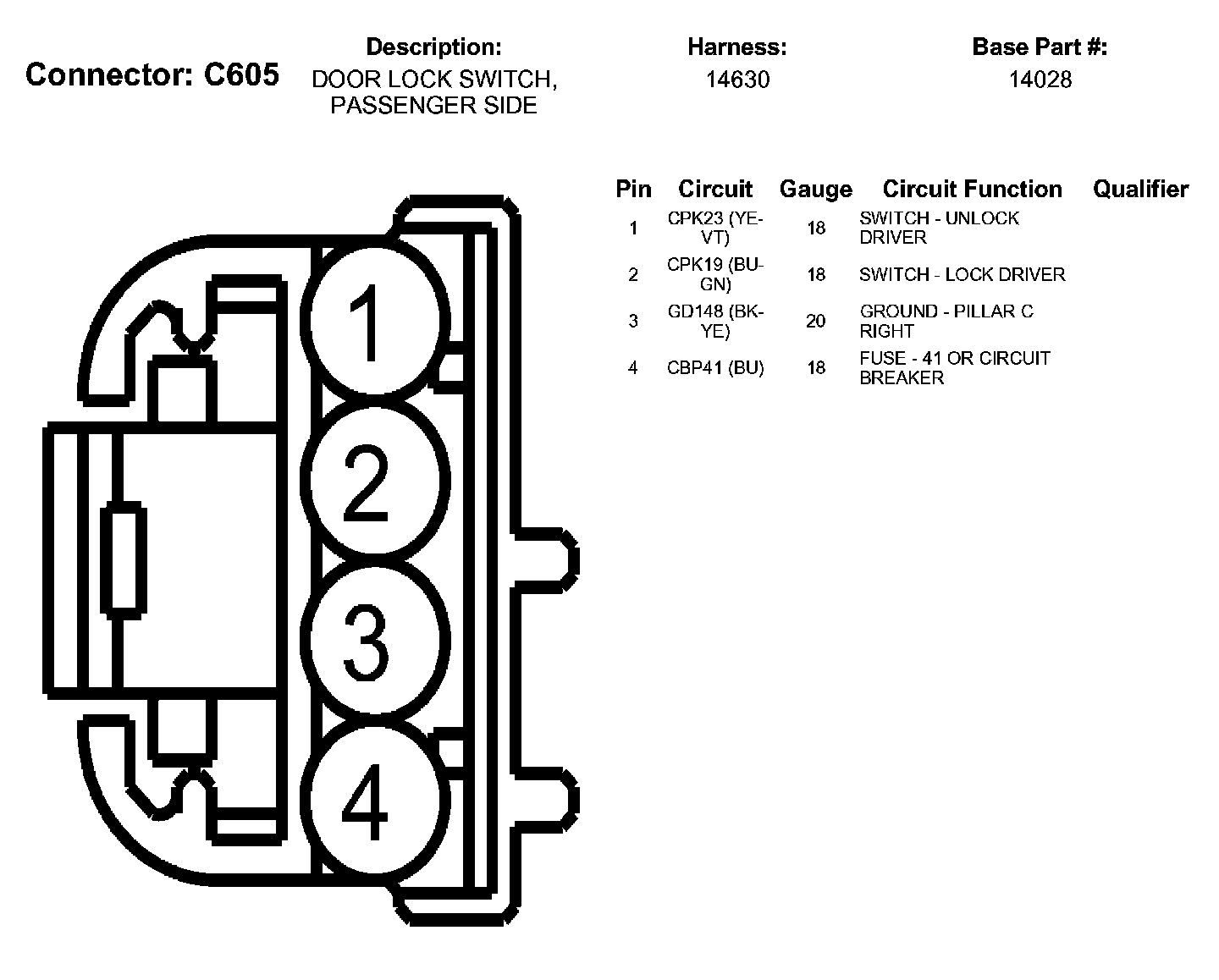 Connector: C605

Description:
DOOR LOCK SWITCH, PASSENGER SIDE

Harness:
14630

Base Part #:
14028

| Pin | Circuit | Gauge | Circuit Function | Qualifier |
|---|---|---|---|---|
| 1 | CPK23 (YE-VT) | 18 | SWITCH - UNLOCK DRIVER | |
| 2 | CPK19 (BU-GN) | 18 | SWITCH - LOCK DRIVER | |
| 3 | GD148 (BK-YE) | 20 | GROUND - PILLAR C RIGHT | |
| 4 | CBP41 (BU) | 18 | FUSE - 41 OR CIRCUIT BREAKER | |

1
2
3
4