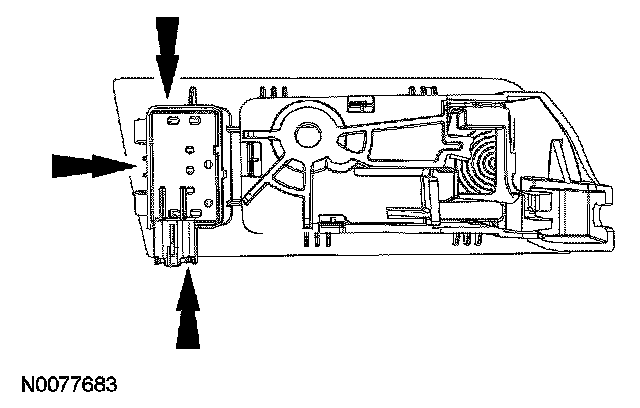 N0077683