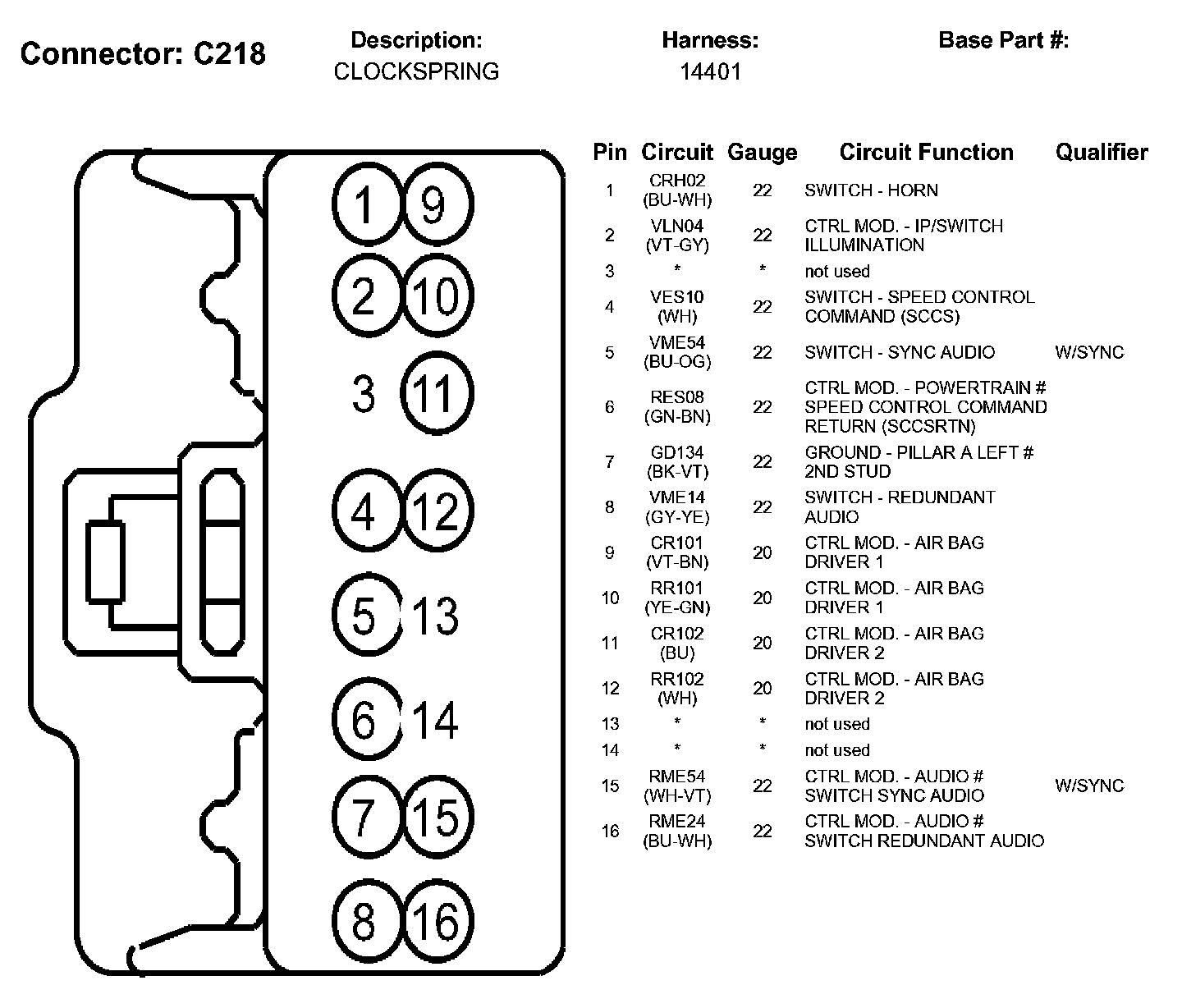 Connector: C218

Description:
CLOCKSPRING

Harness:
14401

Base Part #:

1 9
2 10
3 11
4 12
5 13
6 14
7 15
8 16

| Pin | Circuit | Gauge | Circuit Function | Qualifier |
|---|---|---|---|---|
| 1 | CRH02 (BU-WH) | 22 | SWITCH - HORN | |
| 2 | VLN04 (VT-GY) | 22 | CTRL MOD. - IP/SWITCH ILLUMINATION | |
| 3 | * | * | not used | |
| 4 | VES10 (WH) | 22 | SWITCH - SPEED CONTROL COMMAND (SCCS) | |
| 5 | VME54 (BU-OG) | 22 | SWITCH - SYNC AUDIO | W/SYNC |
| 6 | RES08 (GN-BN) | 22 | CTRL MOD. - POWERTRAIN # SPEED CONTROL COMMAND RETURN (SCCSRTN) | |
| 7 | GD134 (BK-VT) | 22 | GROUND - PILLAR A LEFT # 2ND STUD | |
| 8 | VME14 (GY-YE) | 22 | SWITCH - REDUNDANT AUDIO | |
| 9 | CR101 (VT-BN) | 20 | CTRL MOD. - AIR BAG DRIVER 1 | |
| 10 | RR101 (YE-GN) | 20 | CTRL MOD. - AIR BAG DRIVER 1 | |
| 11 | CR102 (BU) | 20 | CTRL MOD. - AIR BAG DRIVER 2 | |
| 12 | RR102 (WH) | 20 | CTRL MOD. - AIR BAG DRIVER 2 | |
| 13 | * | * | not used | |
| 14 | * | * | not used | |
| 15 | RME54 (WH-VT) | 22 | CTRL MOD. - AUDIO # SWITCH SYNC AUDIO | W/SYNC |
| 16 | RME24 (BU-WH) | 22 | CTRL MOD. - AUDIO # SWITCH REDUNDANT AUDIO | |