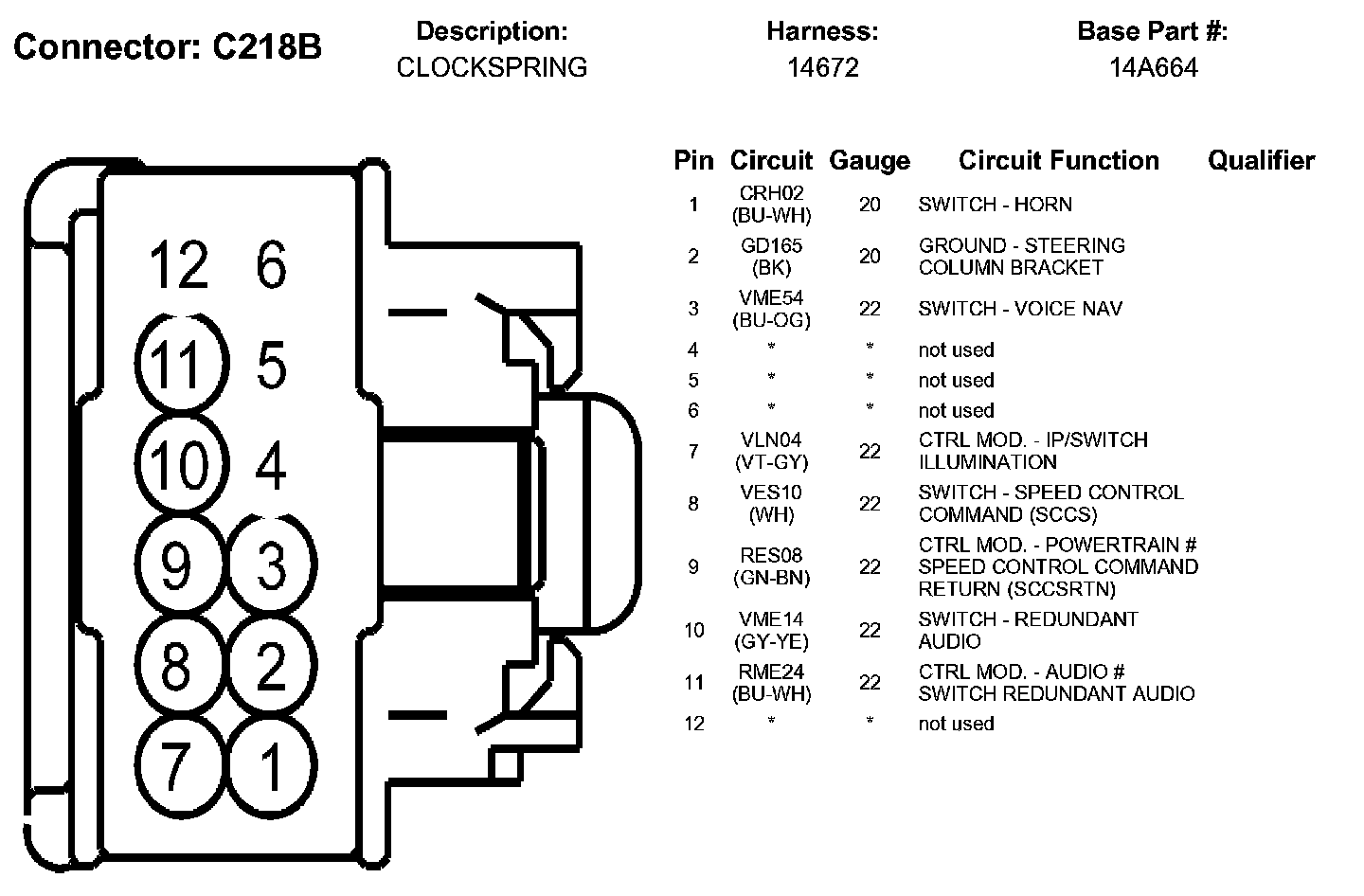 Connector: C218B

Description:
CLOCKSPRING

Harness:
14672

Base Part #:
14A664

12 6
11 5
10 4
9 3
8 2
7 1

| Pin | Circuit | Gauge | Circuit Function | Qualifier |
|---|---|---|---|---|
| 1 | CRH02 (BU-WH) | 20 | SWITCH - HORN | |
| 2 | GD165 (BK) | 20 | GROUND - STEERING COLUMN BRACKET | |
| 3 | VME54 (BU-OG) | 22 | SWITCH - VOICE NAV | |
| 4 | * | * | not used | |
| 5 | * | * | not used | |
| 6 | * | * | not used | |
| 7 | VLN04 (VT-GY) | 22 | CTRL MOD. - IP/SWITCH ILLUMINATION | |
| 8 | VES10 (WH) | 22 | SWITCH - SPEED CONTROL COMMAND (SCCS) | |
| 9 | RES08 (GN-BN) | 22 | CTRL MOD. - POWERTRAIN # SPEED CONTROL COMMAND RETURN (SCCSRTN) | |
| 10 | VME14 (GY-YE) | 22 | SWITCH - REDUNDANT AUDIO | |
| 11 | RME24 (BU-WH) | 22 | CTRL MOD. - AUDIO # SWITCH REDUNDANT AUDIO | |
| 12 | * | * | not used | |