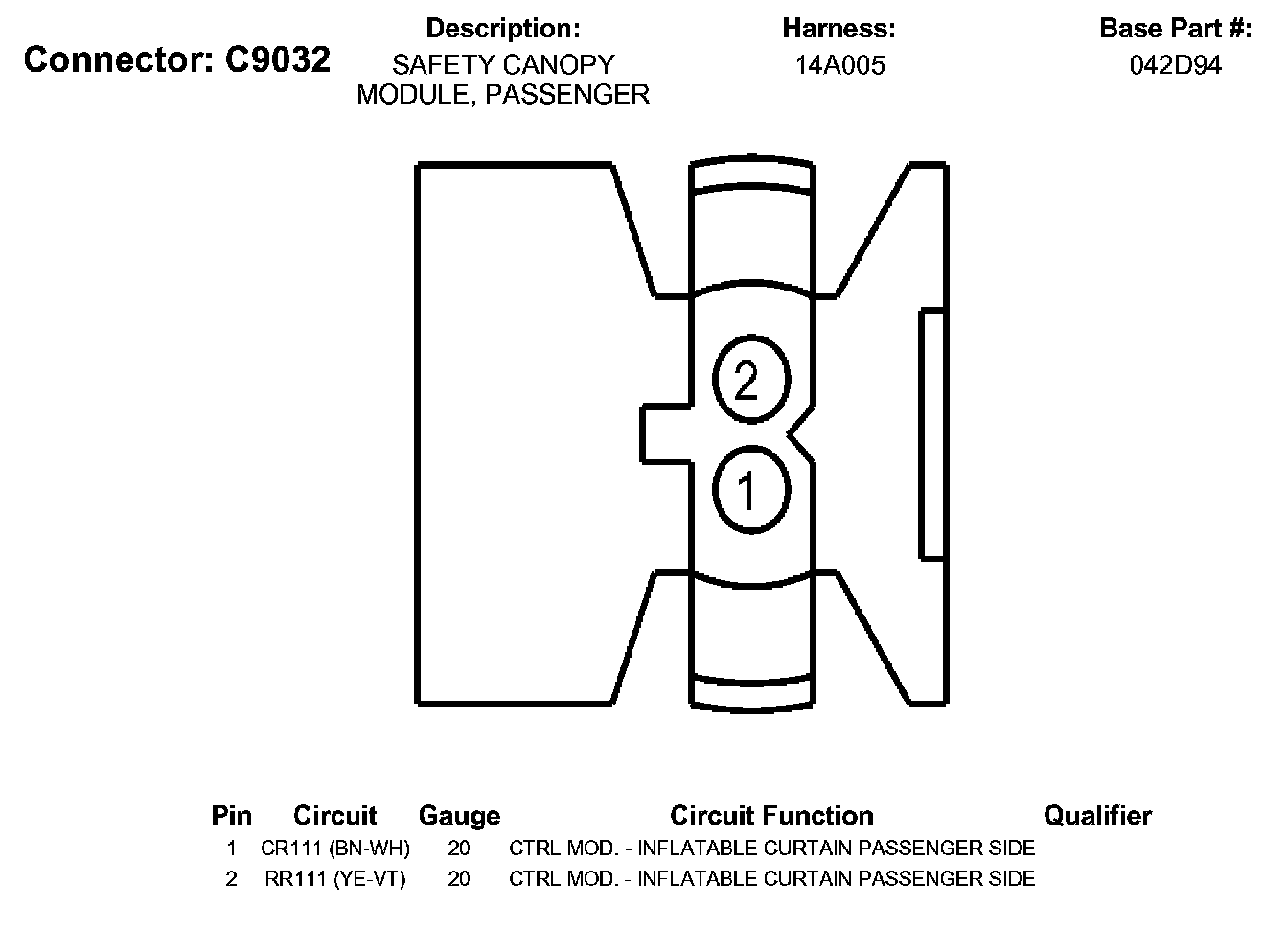 Connector: C9032

Description:
SAFETY CANOPY MODULE, PASSENGER

Harness:
14A005

Base Part #:
042D94

2

1

| Pin | Circuit | Gauge | Circuit Function | Qualifier |
|---|---|---|---|---|
| 1 | CR111 (BN-WH) | 20 | CTRL MOD. - INFLATABLE CURTAIN PASSENGER SIDE | |
| 2 | RR111 (YE-VT) | 20 | CTRL MOD. - INFLATABLE CURTAIN PASSENGER SIDE | |