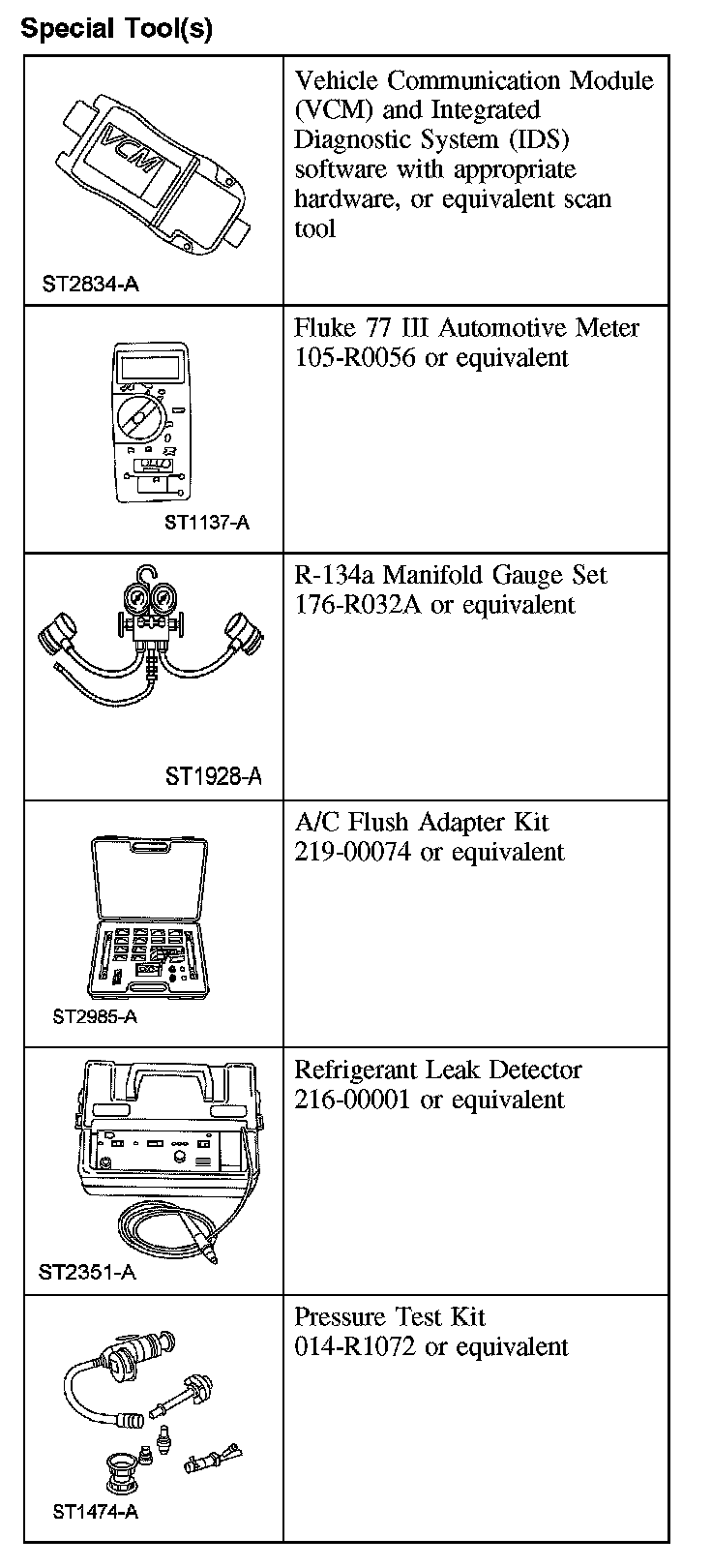 Special Tool(s)

| | |
|---|---|
| VCM ST2834-A | Vehicle Communication Module (VCM) and Integrated Diagnostic System (IDS) software with appropriate hardware, or equivalent scan tool |
| ST1137-A | Fluke 77 III Automotive Meter 105-R0056 or equivalent |
| ST1928-A | R-134a Manifold Gauge Set 176-R032A or equivalent |
| ST2985-A | A/C Flush Adapter Kit 219-00074 or equivalent |
| ST2351-A | Refrigerant Leak Detector 216-00001 or equivalent |
| ST1474-A | Pressure Test Kit 014-R1072 or equivalent |