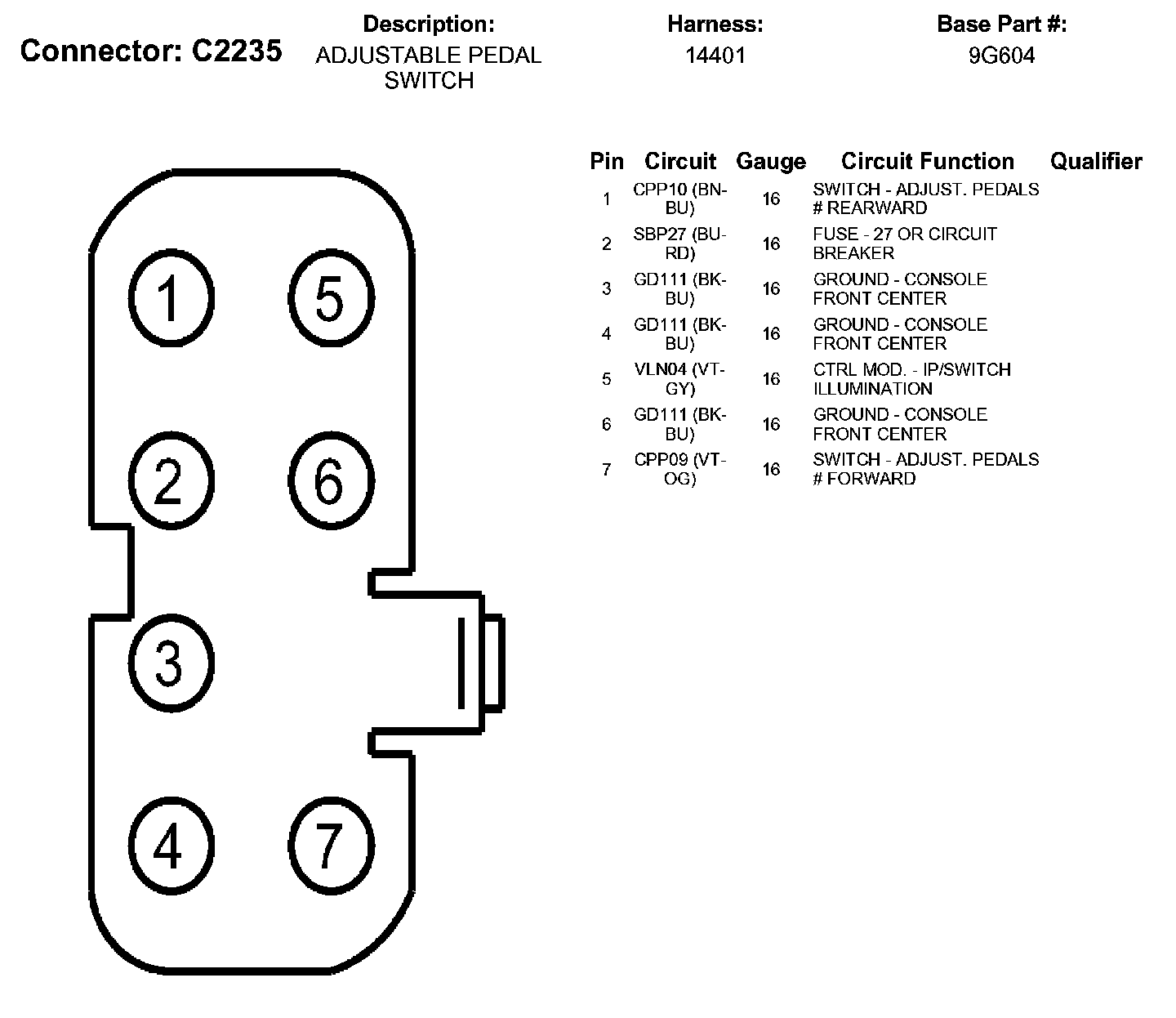 Connector: C2235

Description:
ADJUSTABLE PEDAL SWITCH

Harness:
14401

Base Part #:
9G604

1 5
2 6
3
4 7

| Pin | Circuit | Gauge | Circuit Function | Qualifier |
|---|---|---|---|---|
| 1 | CPP10 (BN-BU) | 16 | SWITCH - ADJUST. PEDALS # REARWARD | |
| 2 | SBP27 (BU-RD) | 16 | FUSE - 27 OR CIRCUIT BREAKER | |
| 3 | GD111 (BK-BU) | 16 | GROUND - CONSOLE FRONT CENTER | |
| 4 | GD111 (BK-BU) | 16 | GROUND - CONSOLE FRONT CENTER | |
| 5 | VLN04 (VT-GY) | 16 | CTRL MOD. - IP/SWITCH ILLUMINATION | |
| 6 | GD111 (BK-BU) | 16 | GROUND - CONSOLE FRONT CENTER | |
| 7 | CPP09 (VT-OG) | 16 | SWITCH - ADJUST. PEDALS # FORWARD | |