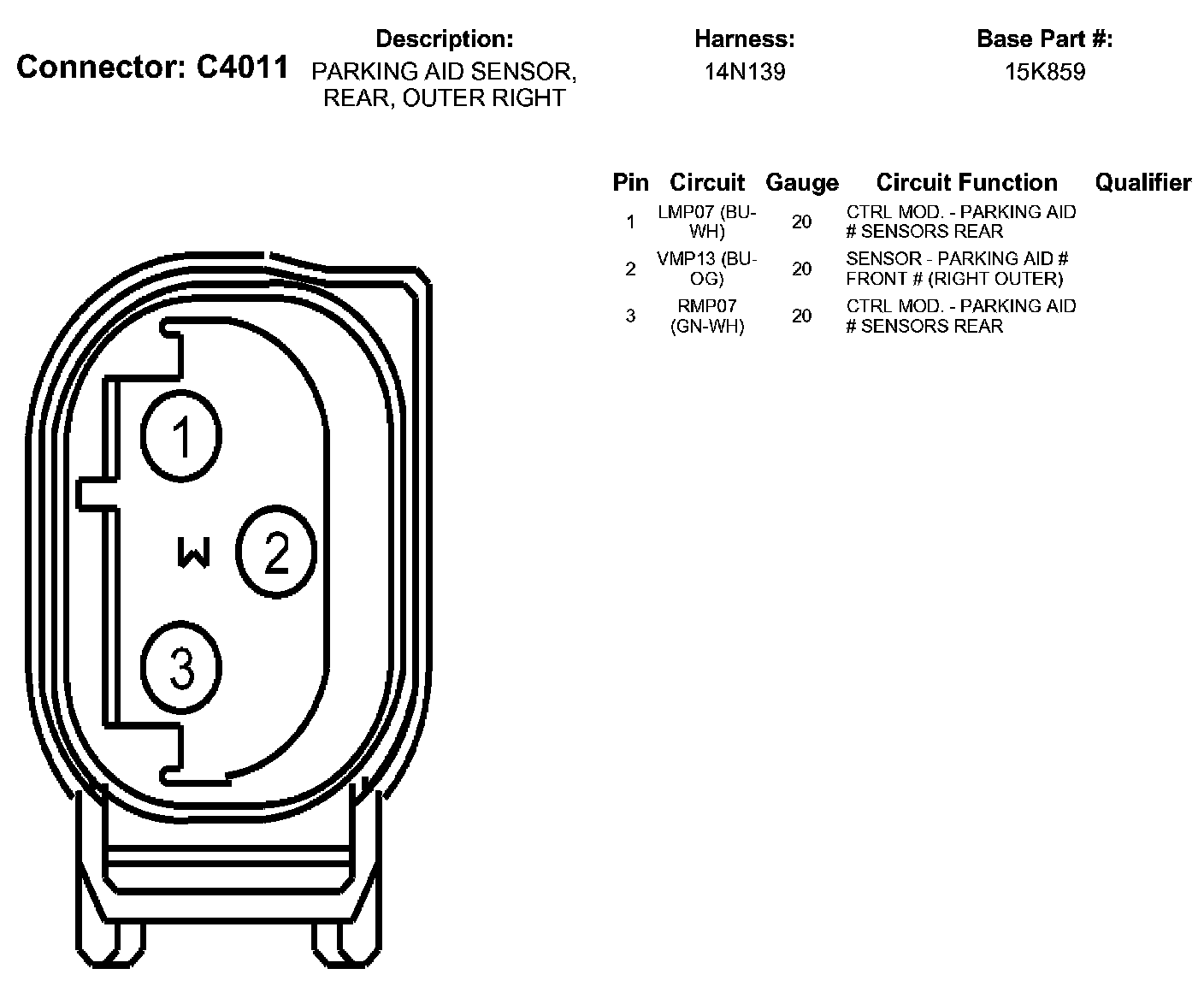 Connector: C4011

Description:
PARKING AID SENSOR, REAR, OUTER RIGHT

Harness:
14N139

Base Part #:
15K859

| Pin | Circuit | Gauge | Circuit Function | Qualifier |
|---|---|---|---|---|
| 1 | LMP07 (BU-WH) | 20 | CTRL MOD. - PARKING AID # SENSORS REAR | |
| 2 | VMP13 (BU-OG) | 20 | SENSOR - PARKING AID # FRONT # (RIGHT OUTER) | |
| 3 | RMP07 (GN-WH) | 20 | CTRL MOD. - PARKING AID # SENSORS REAR | |

1
W
2
3