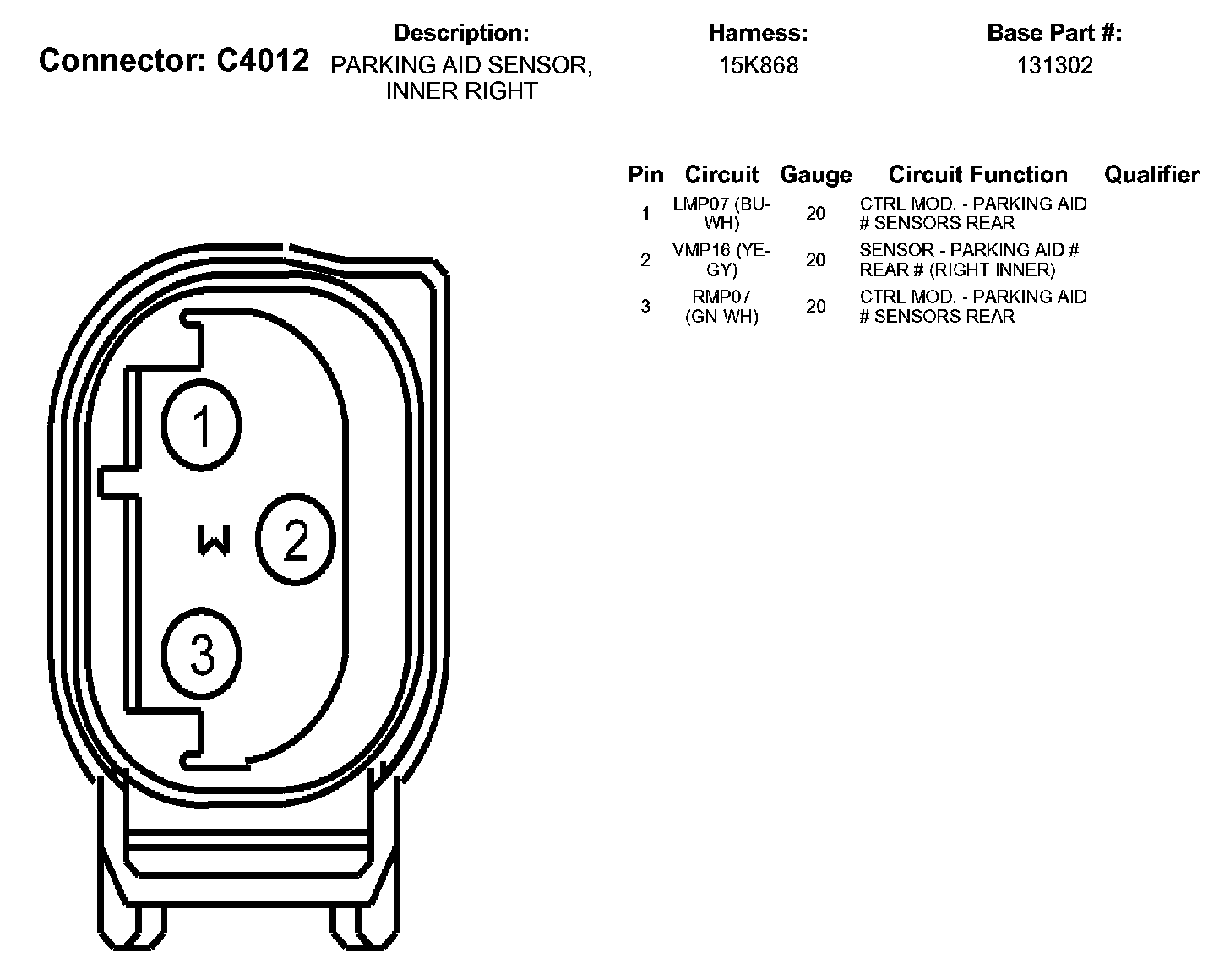 Connector: C4012

Description:
PARKING AID SENSOR, INNER RIGHT

Harness:
15K868

Base Part #:
131302

| Pin | Circuit | Gauge | Circuit Function | Qualifier |
|---|---|---|---|---|
| 1 | LMP07 (BU-WH) | 20 | CTRL MOD. - PARKING AID # SENSORS REAR | |
| 2 | VMP16 (YE-GY) | 20 | SENSOR - PARKING AID # REAR # (RIGHT INNER) | |
| 3 | RMP07 (GN-WH) | 20 | CTRL MOD. - PARKING AID # SENSORS REAR | |

1
W
2
3