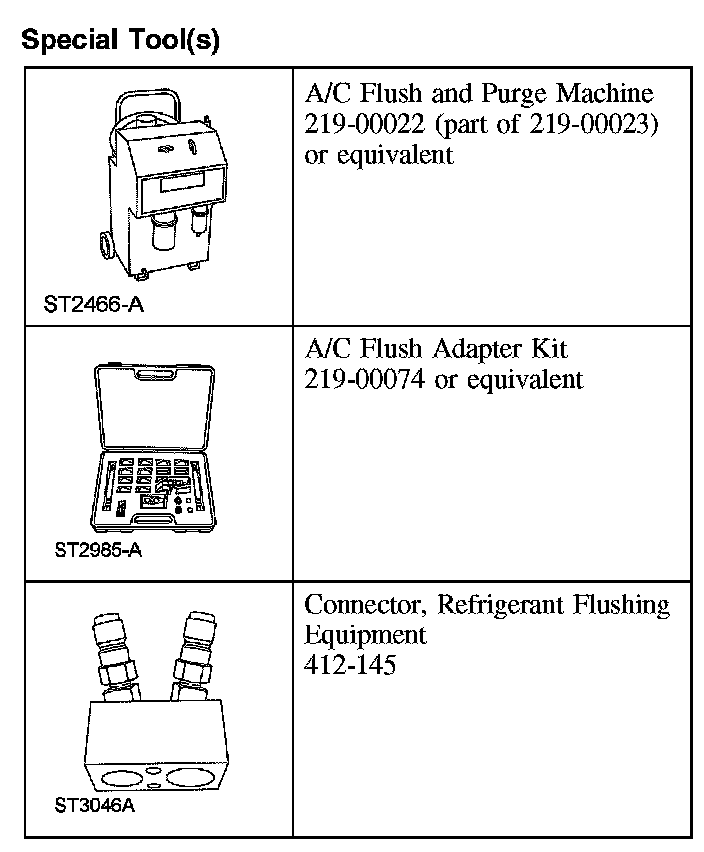 Special Tool(s)

| | |
|---|---|
| ST2466-A | A/C Flush and Purge Machine 219-00022 (part of 219-00023) or equivalent |
| ST2985-A | A/C Flush Adapter Kit 219-00074 or equivalent |
| ST3046A | Connector, Refrigerant Flushing Equipment 412-145 |