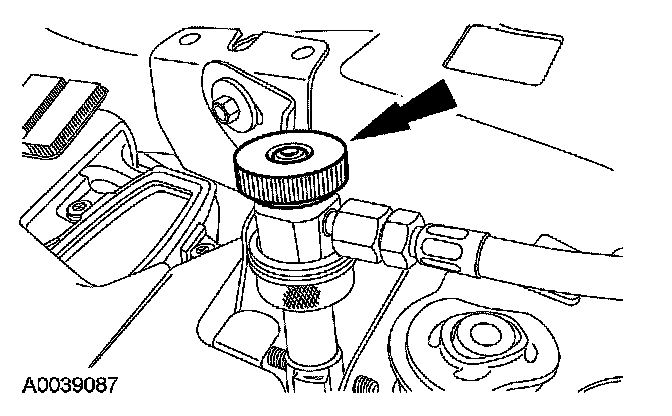 A0039087