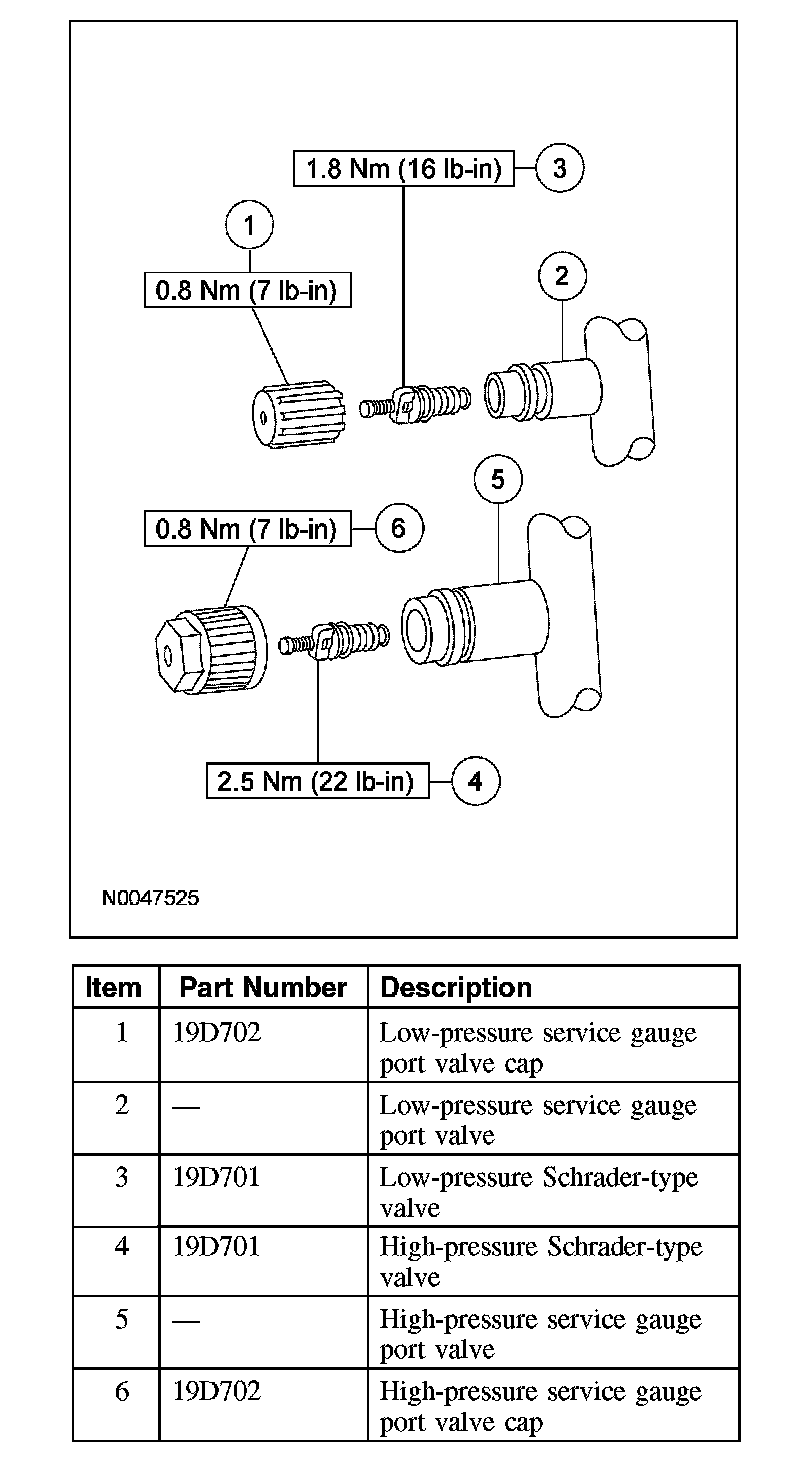 1.8 Nm (16 lb-in)
3
1
0.8 Nm (7 lb-in)
2
5
0.8 Nm (7 lb-in)
6
2.5 Nm (22 lb-in)
4
N0047525

| Item | Part Number | Description |
|---|---|---|
| 1 | 19D702 | Low-pressure service gauge port valve cap |
| 2 | — | Low-pressure service gauge port valve |
| 3 | 19D701 | Low-pressure Schrader-type valve |
| 4 | 19D701 | High-pressure Schrader-type valve |
| 5 | — | High-pressure service gauge port valve |
| 6 | 19D702 | High-pressure service gauge port valve cap |