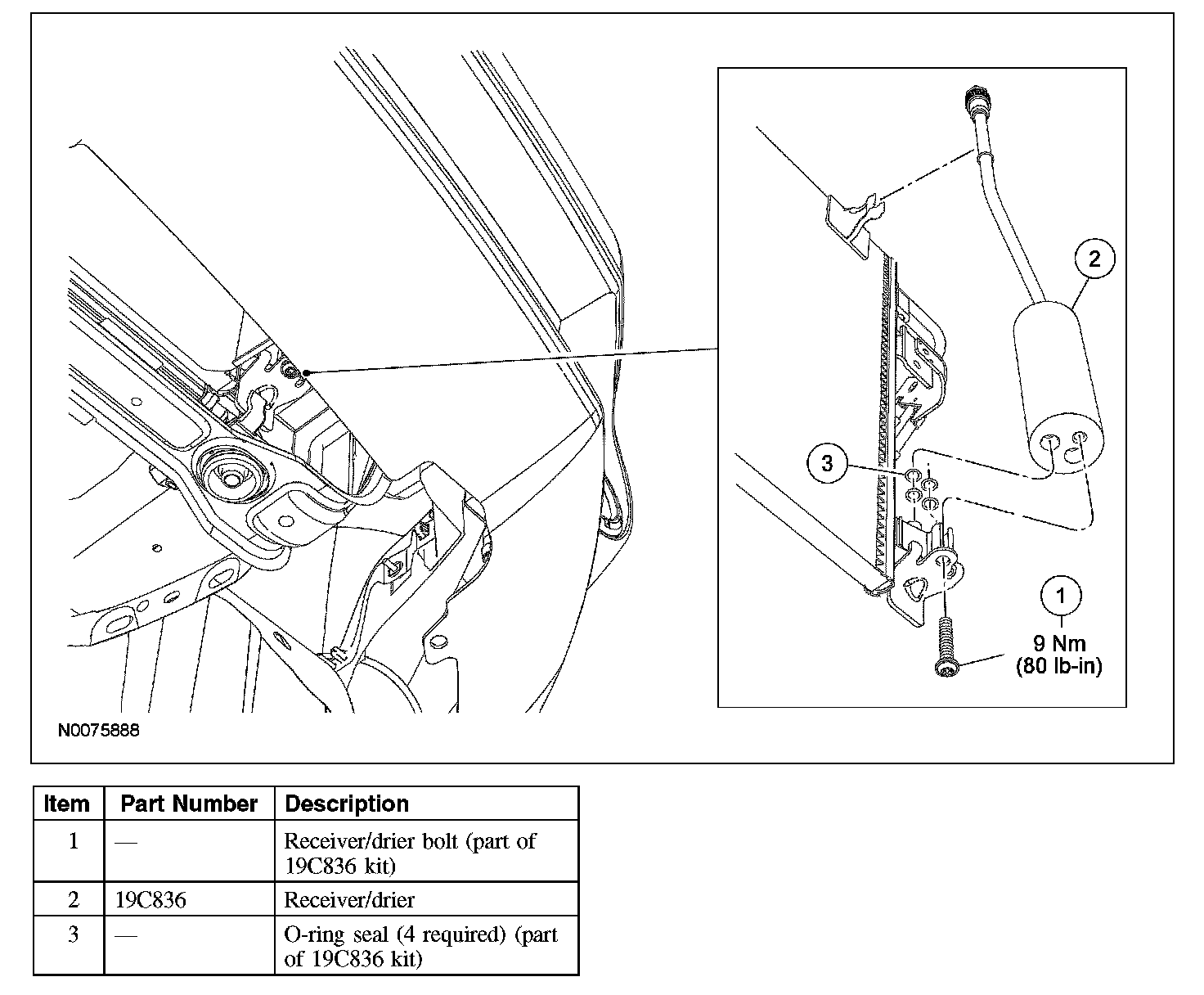 2

3

1
9 Nm
(80 lb-in)

N0075888

| Item | Part Number | Description |
|---|---|---|
| 1 | — | Receiver/drier bolt (part of 19C836 kit) |
| 2 | 19C836 | Receiver/drier |
| 3 | — | O-ring seal (4 required) (part of 19C836 kit) |