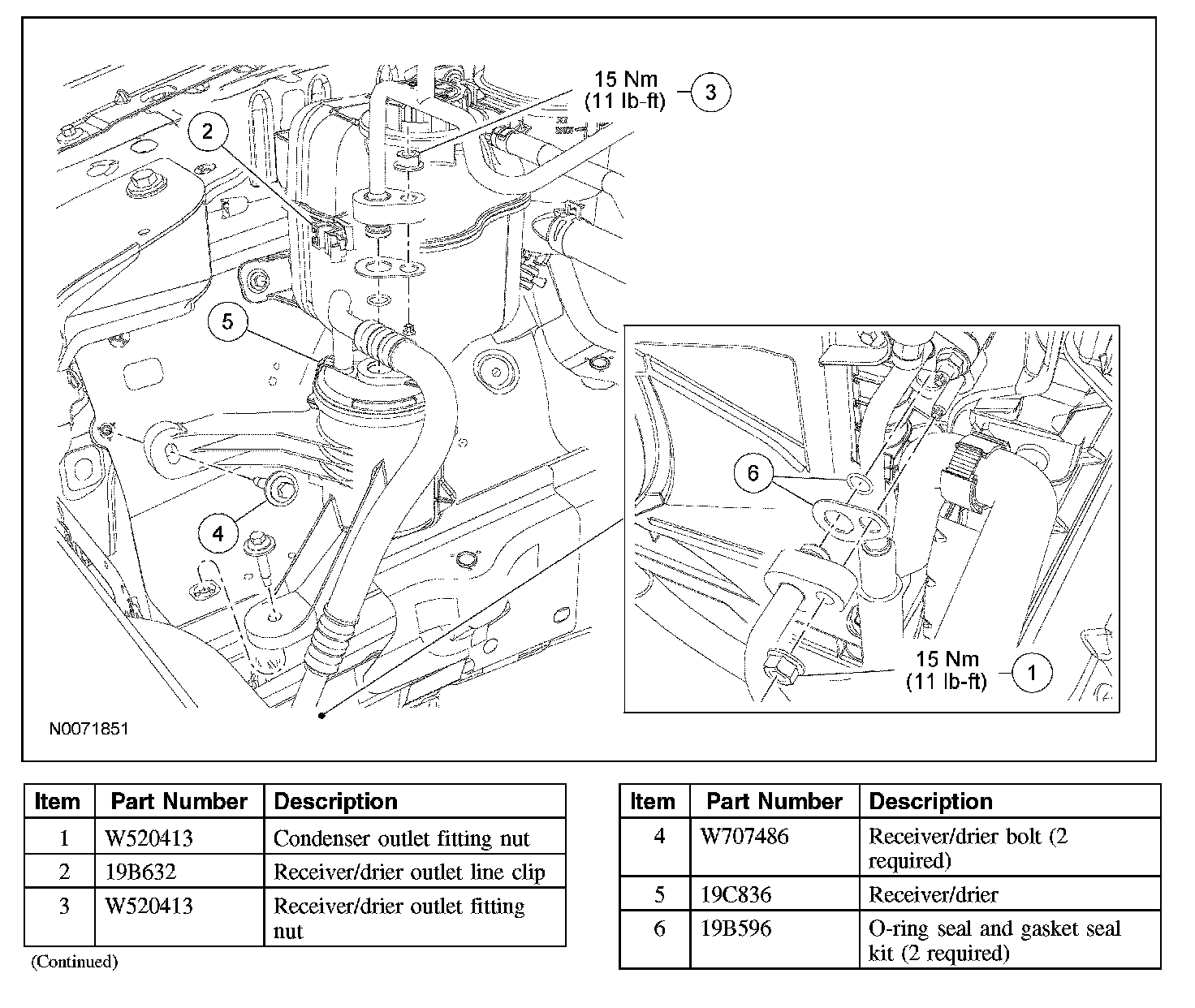 15 Nm
(11 lb-ft)
3

2

5

4

6

15 Nm
(11 lb-ft)
1

N0071851

| Item | Part Number | Description |
|---|---|---|
| 1 | W520413 | Condenser outlet fitting nut |
| 2 | 19B632 | Receiver/drier outlet line clip |
| 3 | W520413 | Receiver/drier outlet fitting nut |

(Continued)

| Item | Part Number | Description |
|---|---|---|
| 4 | W707486 | Receiver/drier bolt (2 required) |
| 5 | 19C836 | Receiver/drier |
| 6 | 19B596 | O-ring seal and gasket seal kit (2 required) |