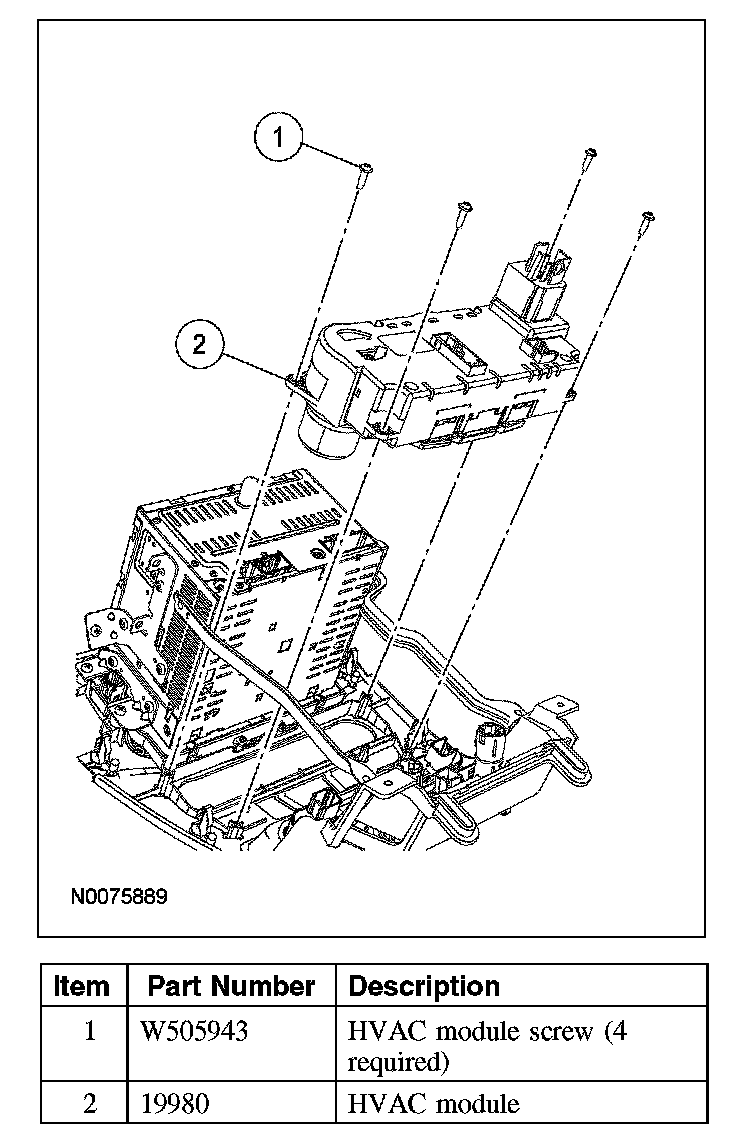 1

2

N0075889

| Item | Part Number | Description |
|---|---|---|
| 1 | W505943 | HVAC module screw (4 required) |
| 2 | 19980 | HVAC module |