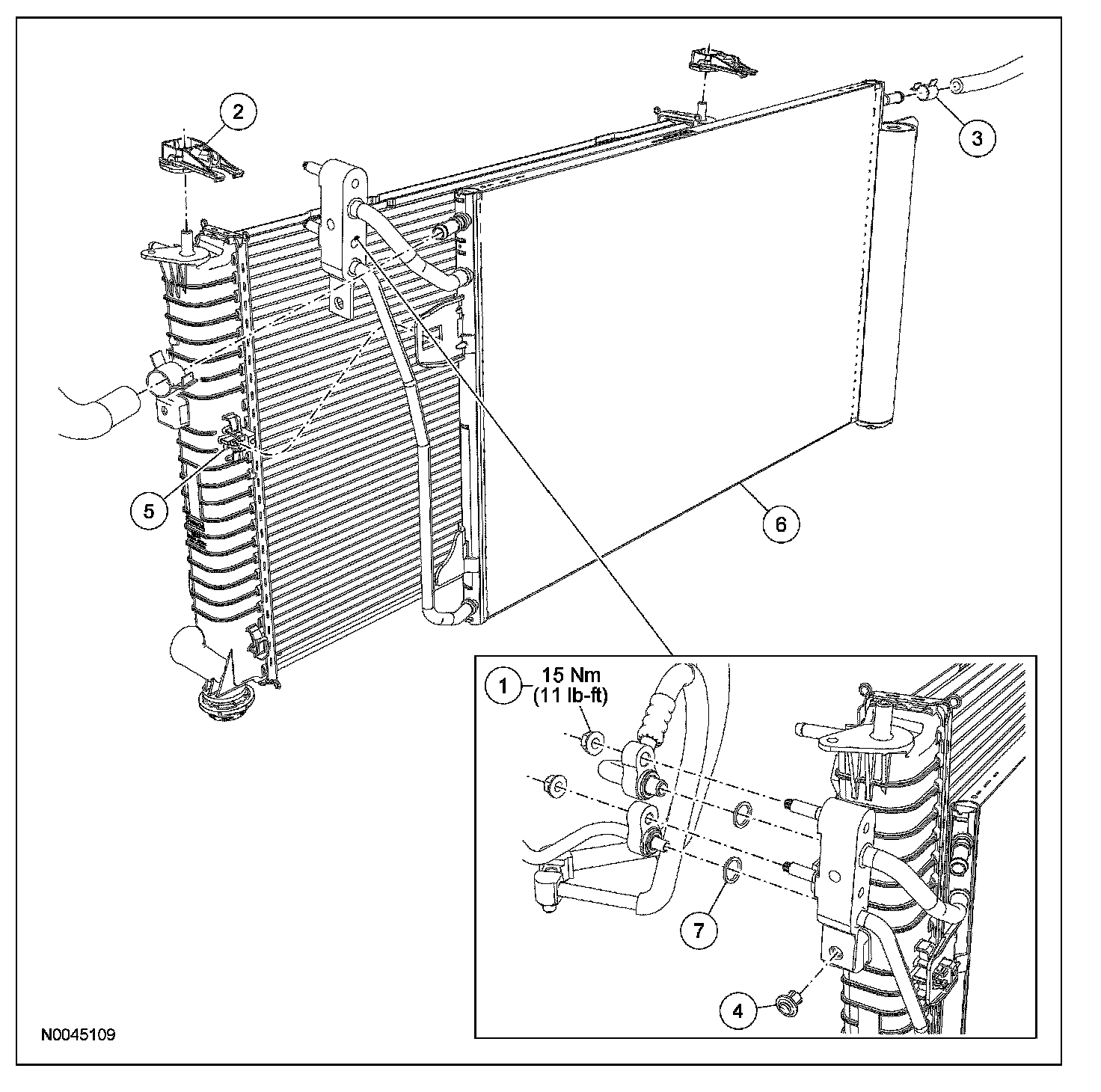 2

3

5

6

1 15 Nm (11 lb-ft)

7

4

N0045109