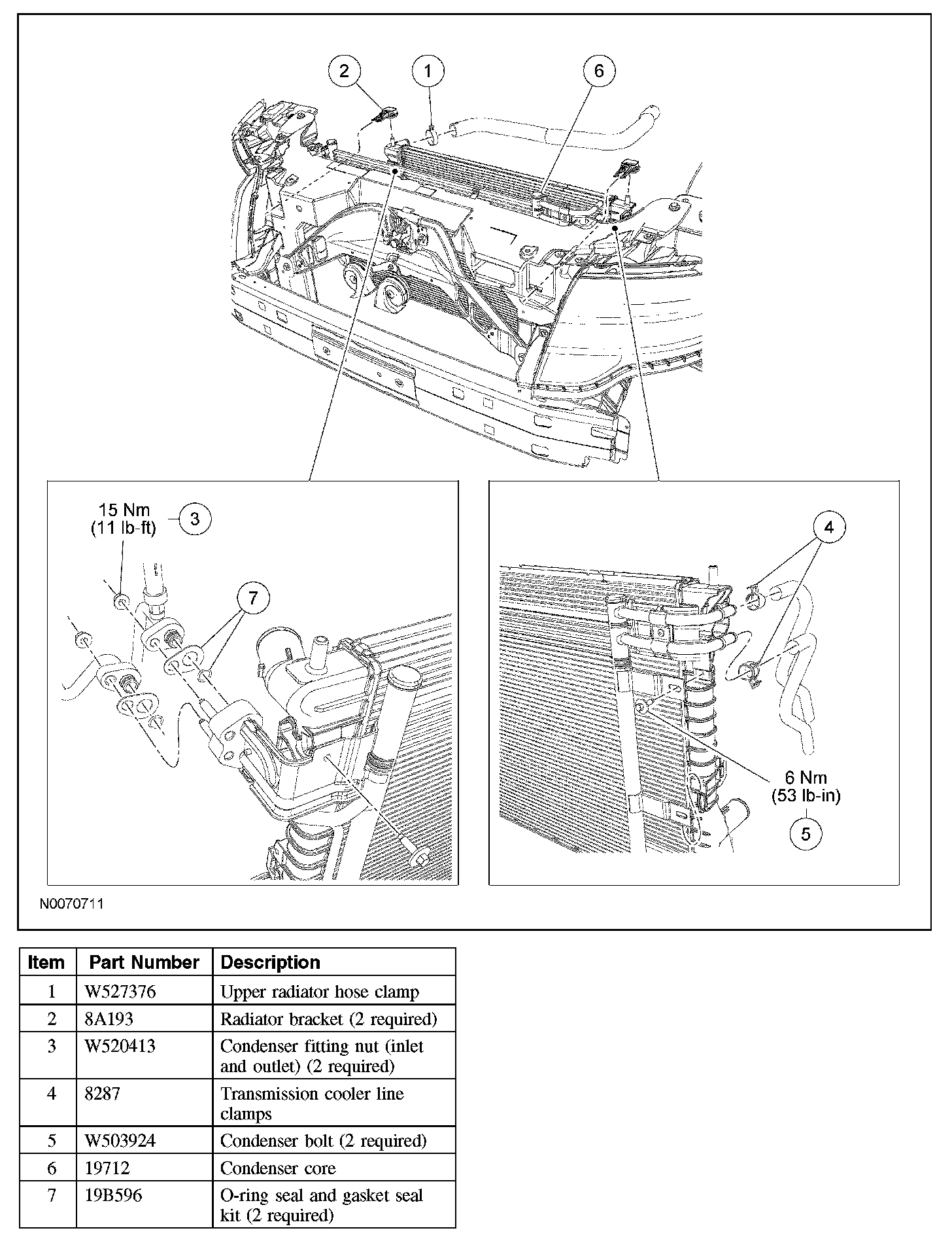 2
1
6

15 Nm
(11 lb-ft)
3

7

4

6 Nm
(53 lb-in)
5

N0070711

| Item | Part Number | Description |
|---|---|---|
| 1 | W527376 | Upper radiator hose clamp |
| 2 | 8A193 | Radiator bracket (2 required) |
| 3 | W520413 | Condenser fitting nut (inlet and outlet) (2 required) |
| 4 | 8287 | Transmission cooler line clamps |
| 5 | W503924 | Condenser bolt (2 required) |
| 6 | 19712 | Condenser core |
| 7 | 19B596 | O-ring seal and gasket seal kit (2 required) |