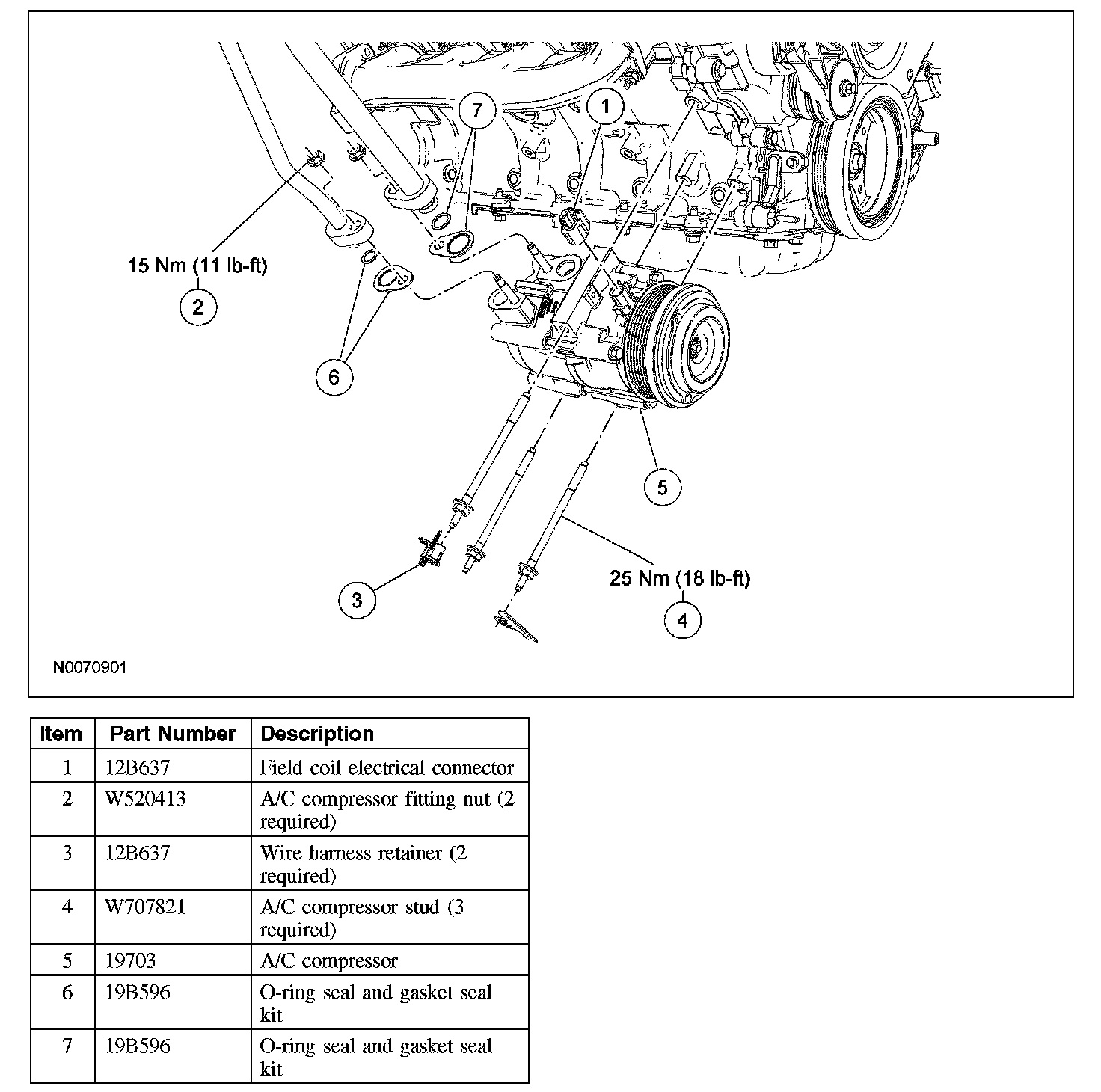 7
1
15 Nm (11 lb-ft)
2
6
5
3
25 Nm (18 lb-ft)
4
N0070901

| Item | Part Number | Description |
|---|---|---|
| 1 | 12B637 | Field coil electrical connector |
| 2 | W520413 | A/C compressor fitting nut (2 required) |
| 3 | 12B637 | Wire harness retainer (2 required) |
| 4 | W707821 | A/C compressor stud (3 required) |
| 5 | 19703 | A/C compressor |
| 6 | 19B596 | O-ring seal and gasket seal kit |
| 7 | 19B596 | O-ring seal and gasket seal kit |