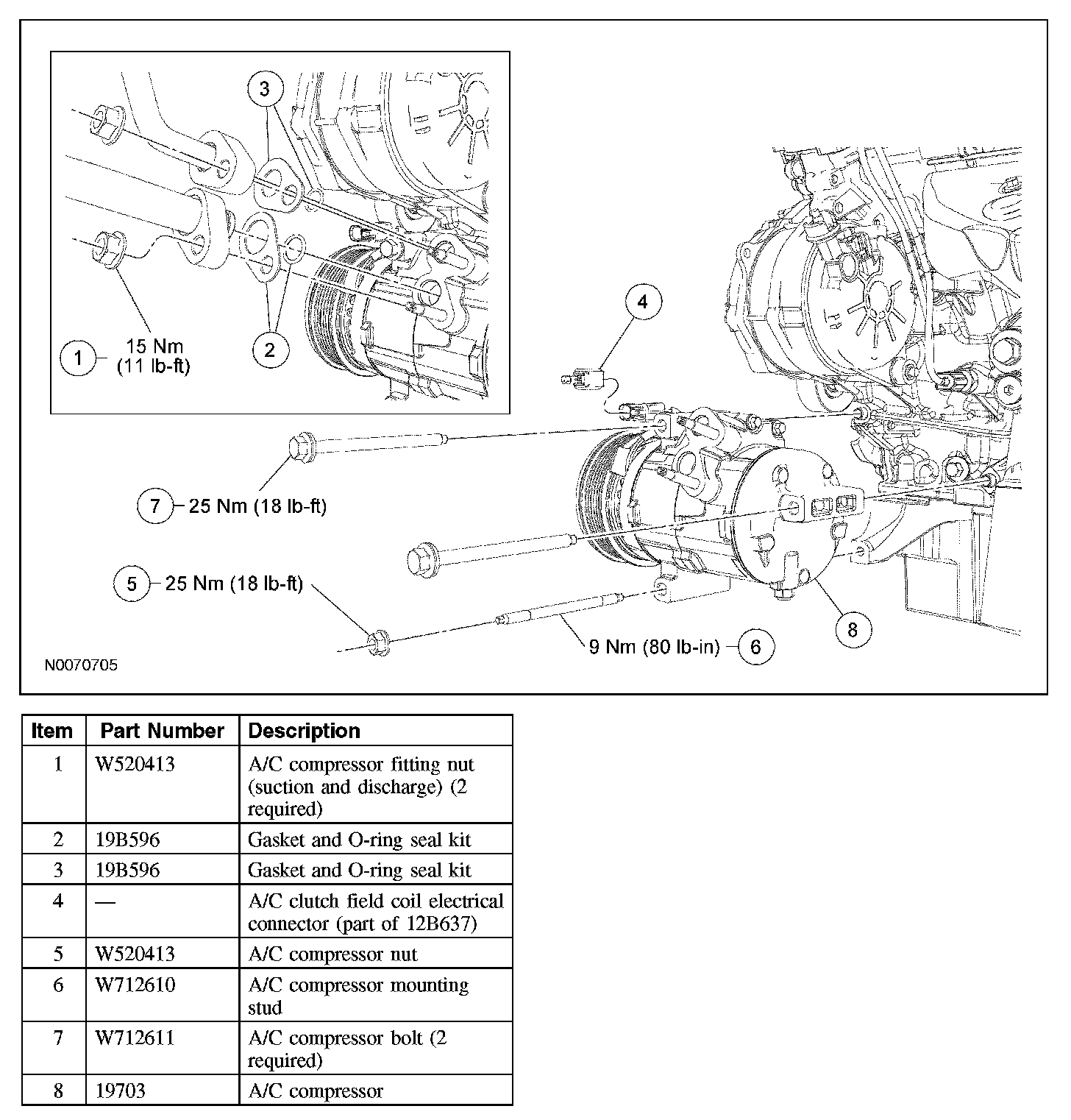 3

1 15 Nm (11 lb-ft)

2

4

7 25 Nm (18 lb-ft)

5 25 Nm (18 lb-ft)

9 Nm (80 lb-in) 6

8

N0070705

| Item | Part Number | Description |
|---|---|---|
| 1 | W520413 | A/C compressor fitting nut (suction and discharge) (2 required) |
| 2 | 19B596 | Gasket and O-ring seal kit |
| 3 | 19B596 | Gasket and O-ring seal kit |
| 4 | — | A/C clutch field coil electrical connector (part of 12B637) |
| 5 | W520413 | A/C compressor nut |
| 6 | W712610 | A/C compressor mounting stud |
| 7 | W712611 | A/C compressor bolt (2 required) |
| 8 | 19703 | A/C compressor |