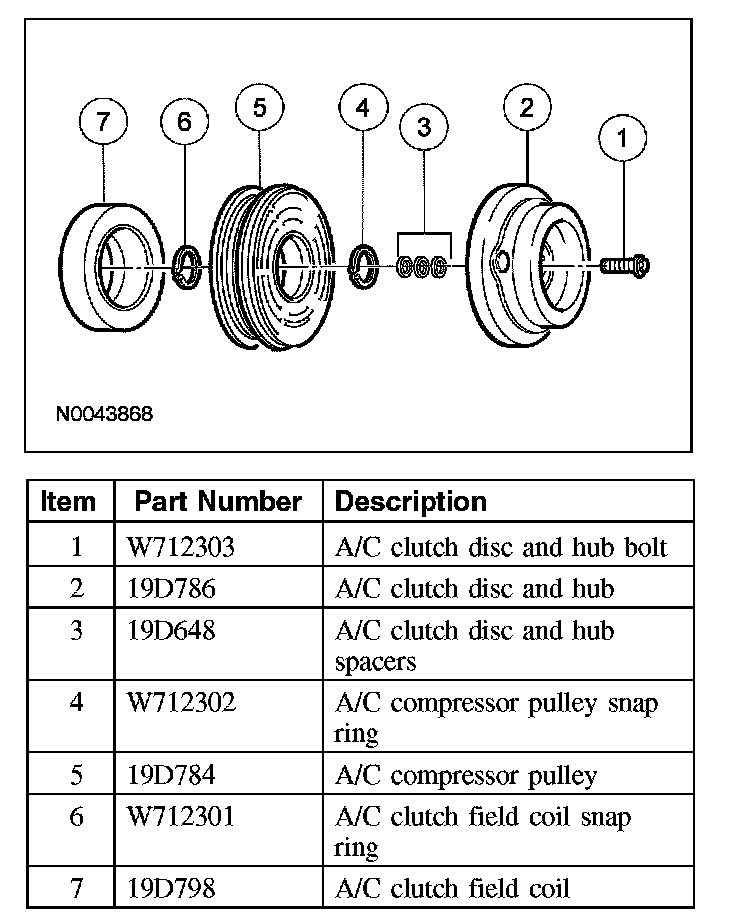 7 6 5 4 3 2 1

N0043868

| Item | Part Number | Description |
|---|---|---|
| 1 | W712303 | A/C clutch disc and hub bolt |
| 2 | 19D786 | A/C clutch disc and hub |
| 3 | 19D648 | A/C clutch disc and hub spacers |
| 4 | W712302 | A/C compressor pulley snap ring |
| 5 | 19D784 | A/C compressor pulley |
| 6 | W712301 | A/C clutch field coil snap ring |
| 7 | 19D798 | A/C clutch field coil |