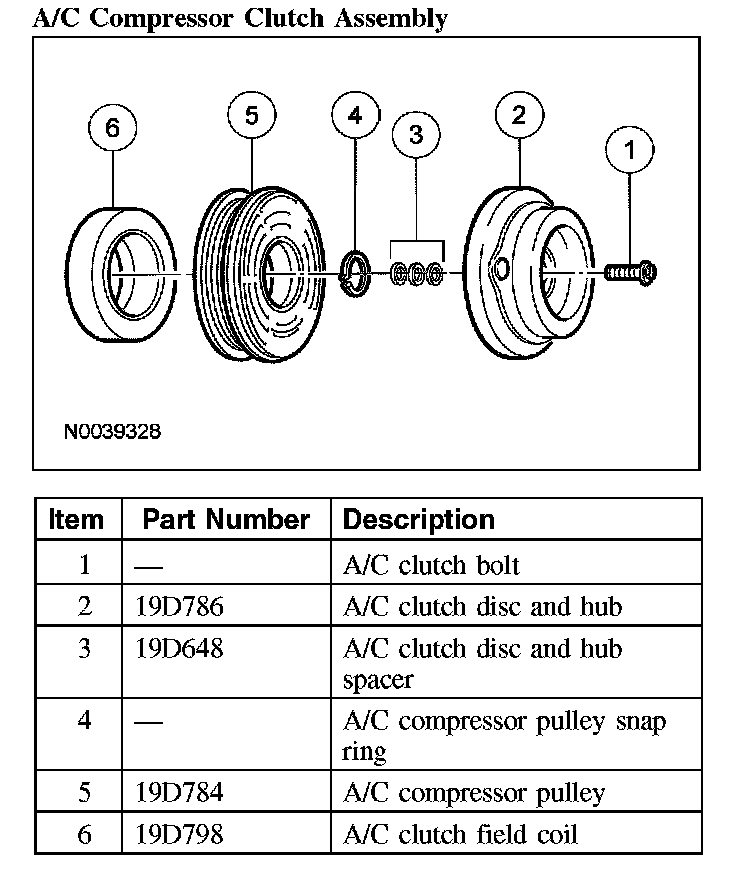 A/C Compressor Clutch Assembly

6
5
4
3
2
1

N0039328

| Item | Part Number | Description |
|---|---|---|
| 1 | — | A/C clutch bolt |
| 2 | 19D786 | A/C clutch disc and hub |
| 3 | 19D648 | A/C clutch disc and hub spacer |
| 4 | — | A/C compressor pulley snap ring |
| 5 | 19D784 | A/C compressor pulley |
| 6 | 19D798 | A/C clutch field coil |