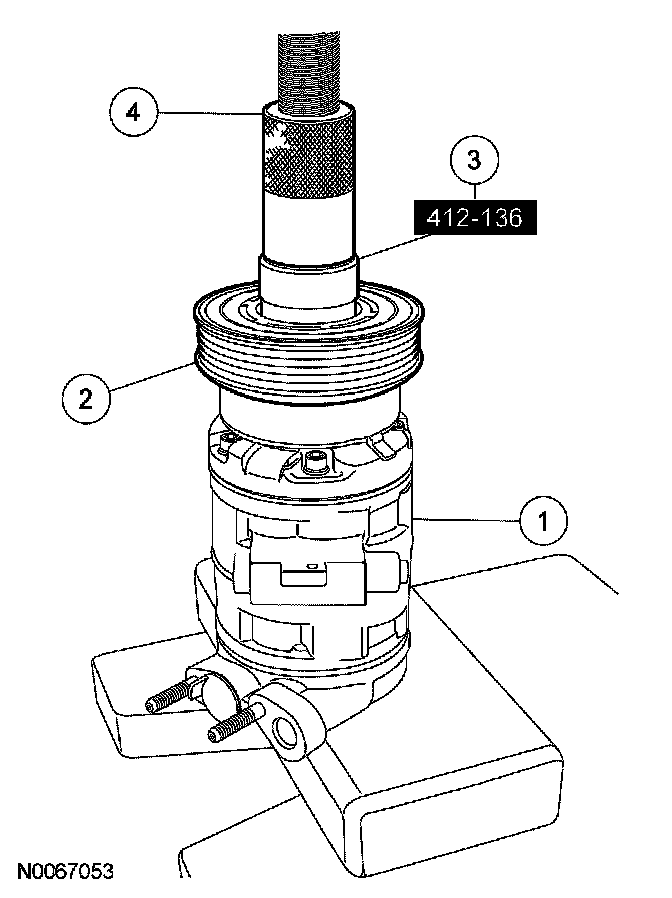 4
3
412-136
2
1
N0067053