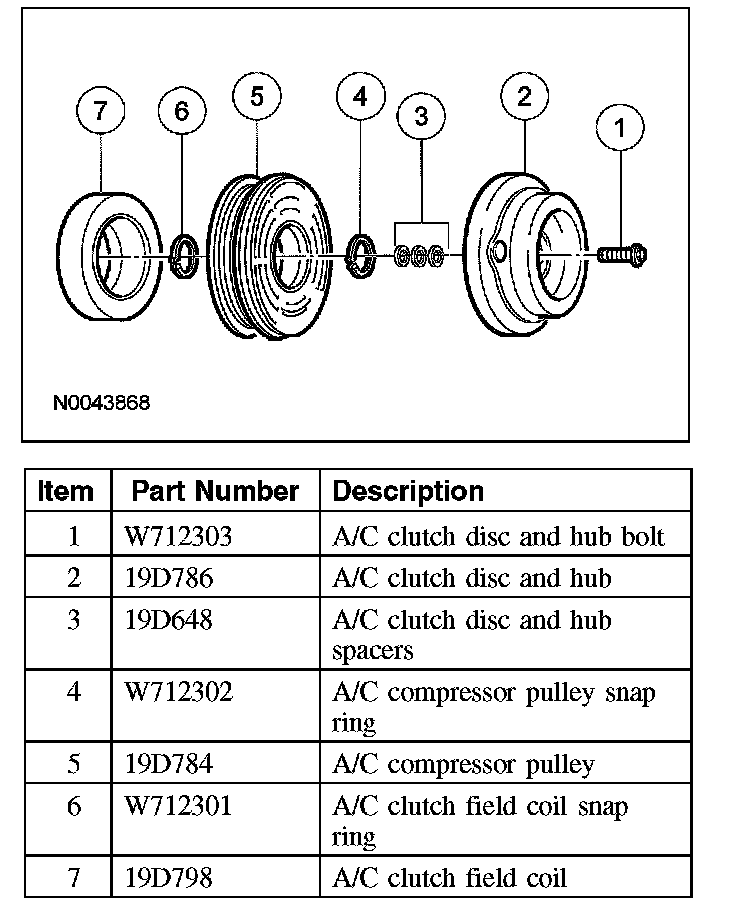 7 6 5 4 3 2 1

N0043868

| Item | Part Number | Description |
|---|---|---|
| 1 | W712303 | A/C clutch disc and hub bolt |
| 2 | 19D786 | A/C clutch disc and hub |
| 3 | 19D648 | A/C clutch disc and hub spacers |
| 4 | W712302 | A/C compressor pulley snap ring |
| 5 | 19D784 | A/C compressor pulley |
| 6 | W712301 | A/C clutch field coil snap ring |
| 7 | 19D798 | A/C clutch field coil |