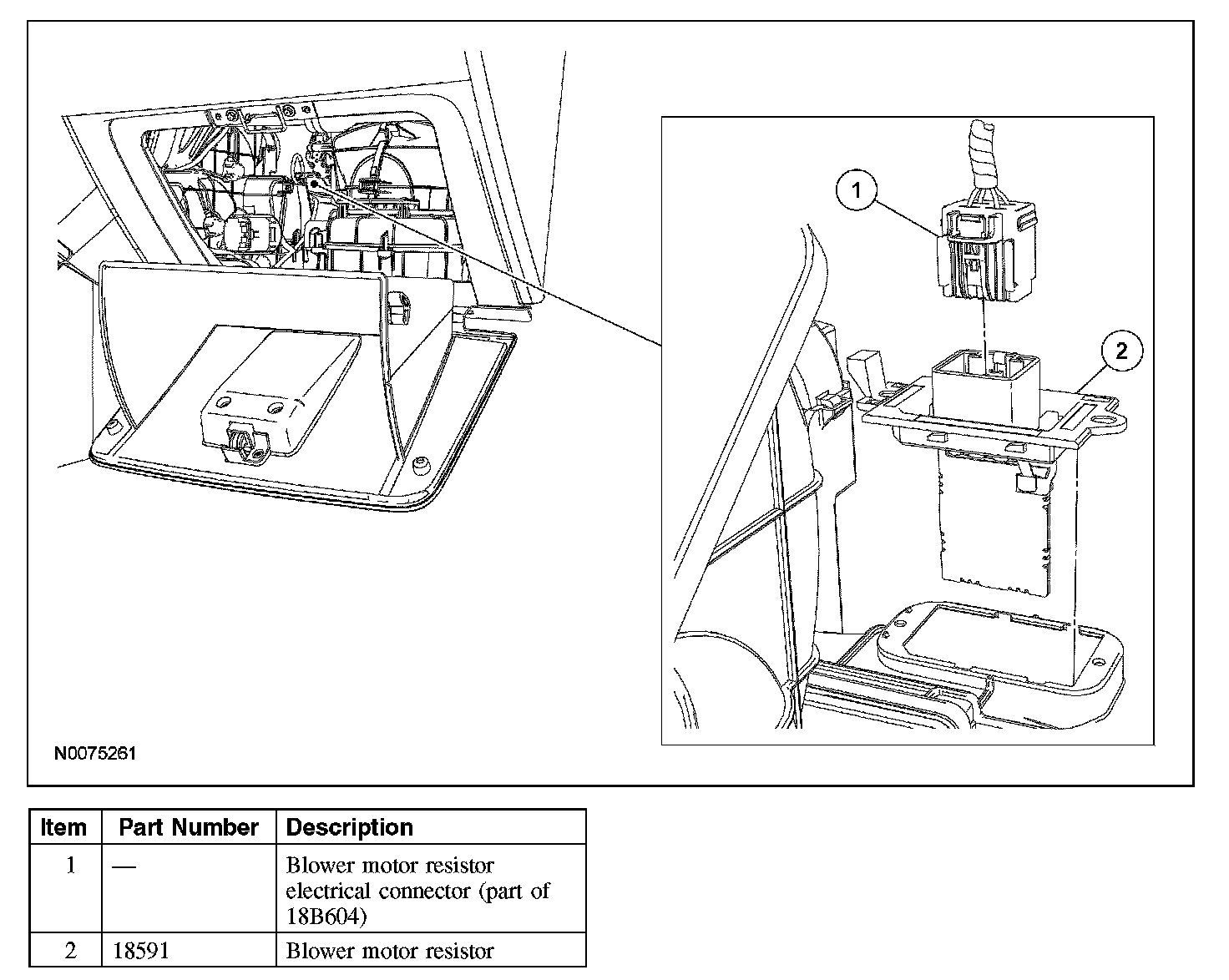 1

2

N0075261

| Item | Part Number | Description |
|---|---|---|
| 1 | — | Blower motor resistor electrical connector (part of 18B604) |
| 2 | 18591 | Blower motor resistor |