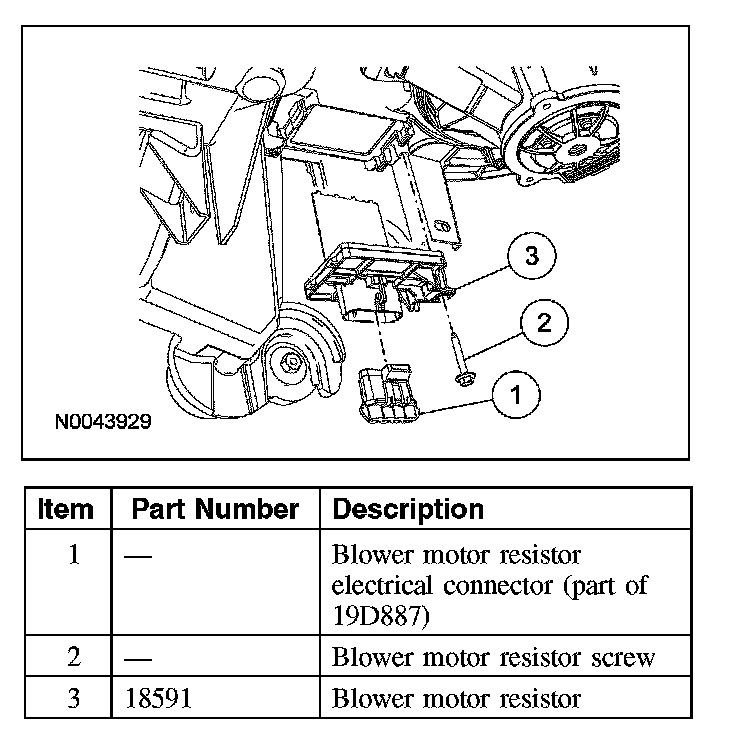 3

2

1

N0043929

| Item | Part Number | Description |
|---|---|---|
| 1 | — | Blower motor resistor electrical connector (part of 19D887) |
| 2 | — | Blower motor resistor screw |
| 3 | 18591 | Blower motor resistor |