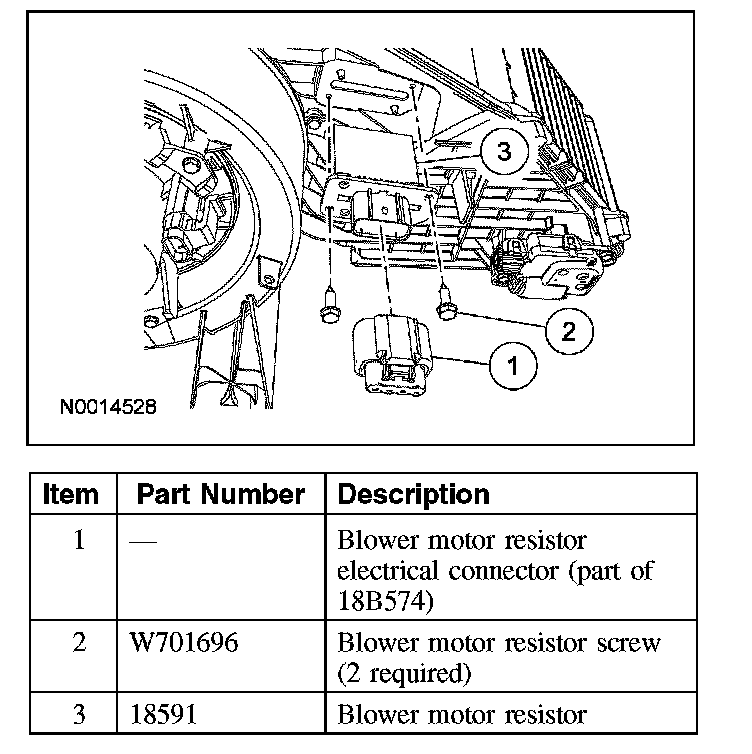 3

2

1

N0014528

| Item | Part Number | Description |
|---|---|---|
| 1 | — | Blower motor resistor electrical connector (part of 18B574) |
| 2 | W701696 | Blower motor resistor screw (2 required) |
| 3 | 18591 | Blower motor resistor |