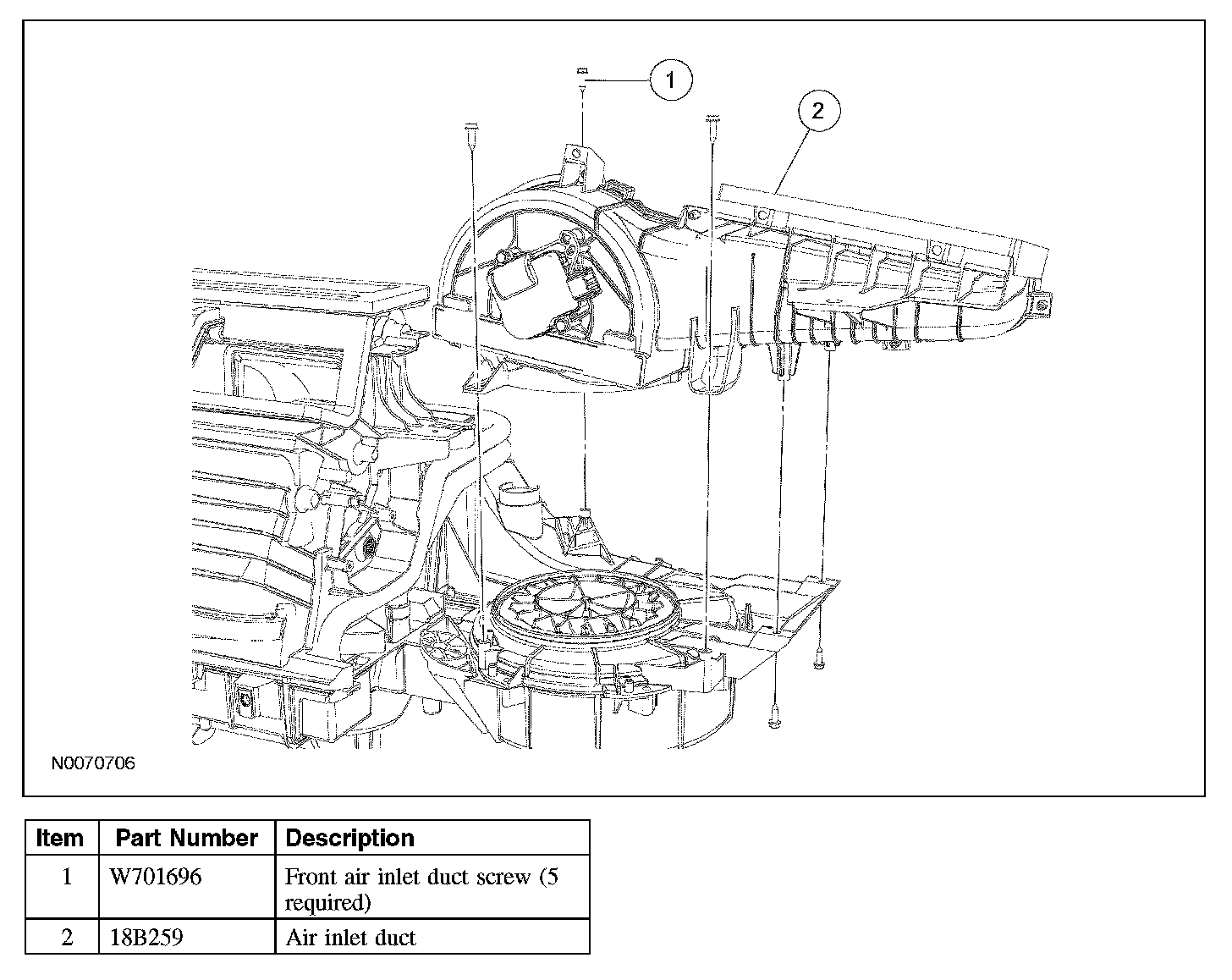 1

2

N0070706

| Item | Part Number | Description |
|---|---|---|
| 1 | W701696 | Front air inlet duct screw (5 required) |
| 2 | 18B259 | Air inlet duct |