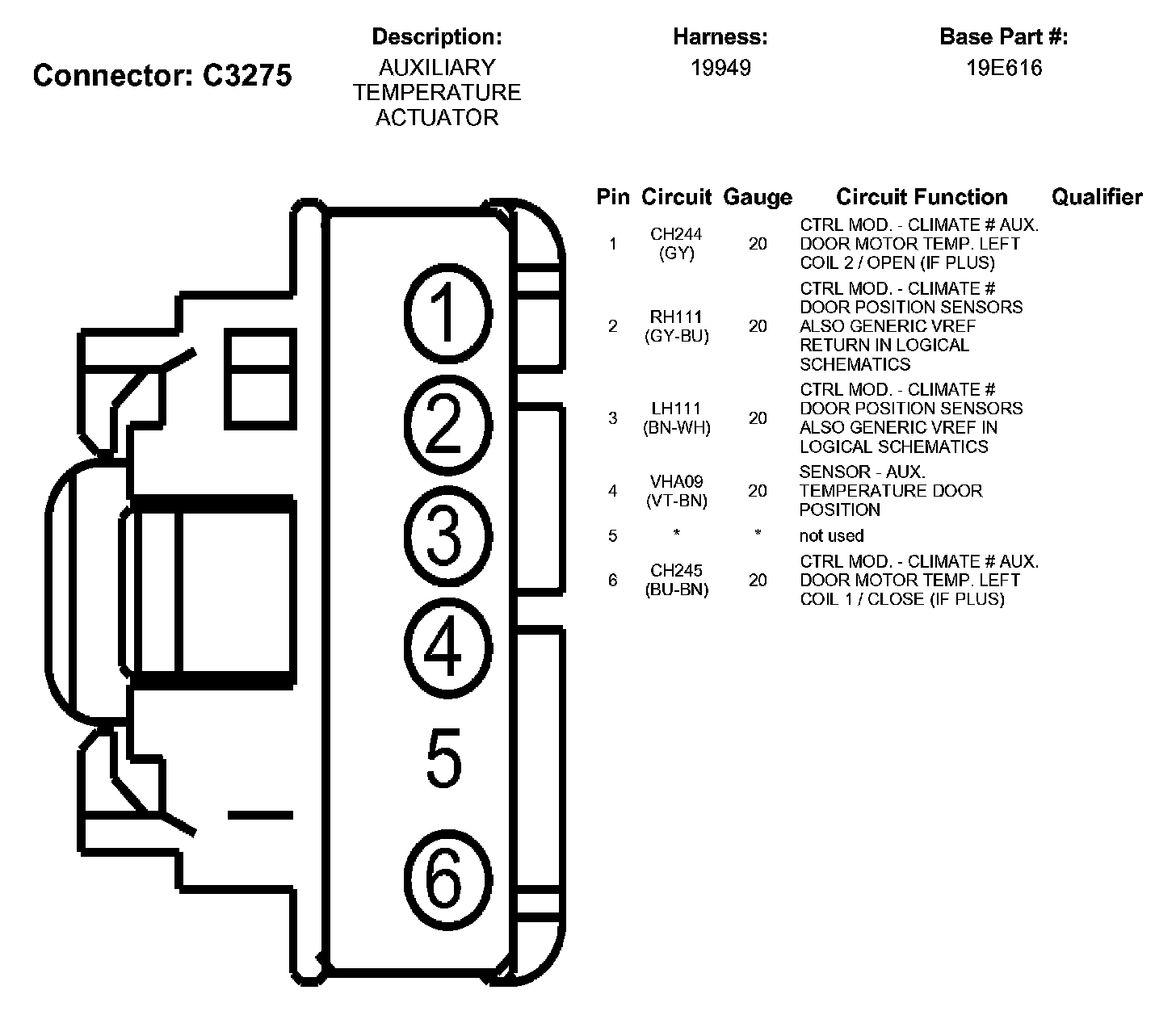 Connector: C3275

Description:
AUXILIARY TEMPERATURE ACTUATOR

Harness:
19949

Base Part #:
19E616

1
2
3
4
5
6

| Pin | Circuit | Gauge | Circuit Function | Qualifier |
|---|---|---|---|---|
| 1 | CH244 (GY) | 20 | CTRL MOD. - CLIMATE # AUX. DOOR MOTOR TEMP. LEFT COIL 2 / OPEN (IF PLUS) | |
| 2 | RH111 (GY-BU) | 20 | CTRL MOD. - CLIMATE # DOOR POSITION SENSORS ALSO GENERIC VREF RETURN IN LOGICAL SCHEMATICS | |
| 3 | LH111 (BN-WH) | 20 | CTRL MOD. - CLIMATE # DOOR POSITION SENSORS ALSO GENERIC VREF IN LOGICAL SCHEMATICS | |
| 4 | VHA09 (VT-BN) | 20 | SENSOR - AUX. TEMPERATURE DOOR POSITION | |
| 5 | * | * | not used | |
| 6 | CH245 (BU-BN) | 20 | CTRL MOD. - CLIMATE # AUX. DOOR MOTOR TEMP. LEFT COIL 1 / CLOSE (IF PLUS) | |