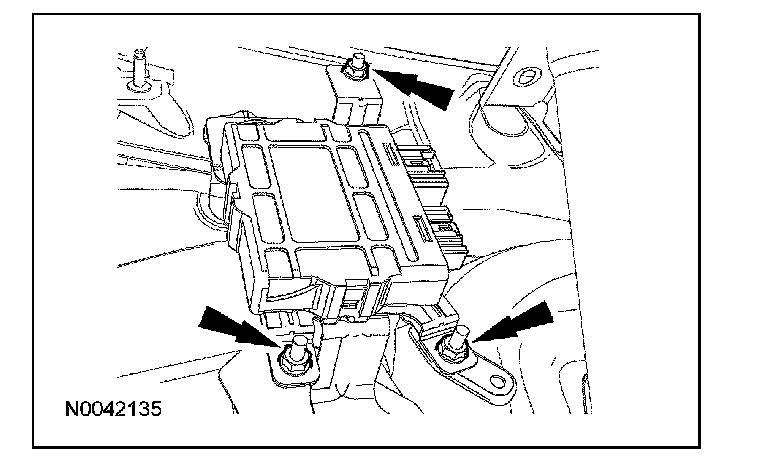 N0042135