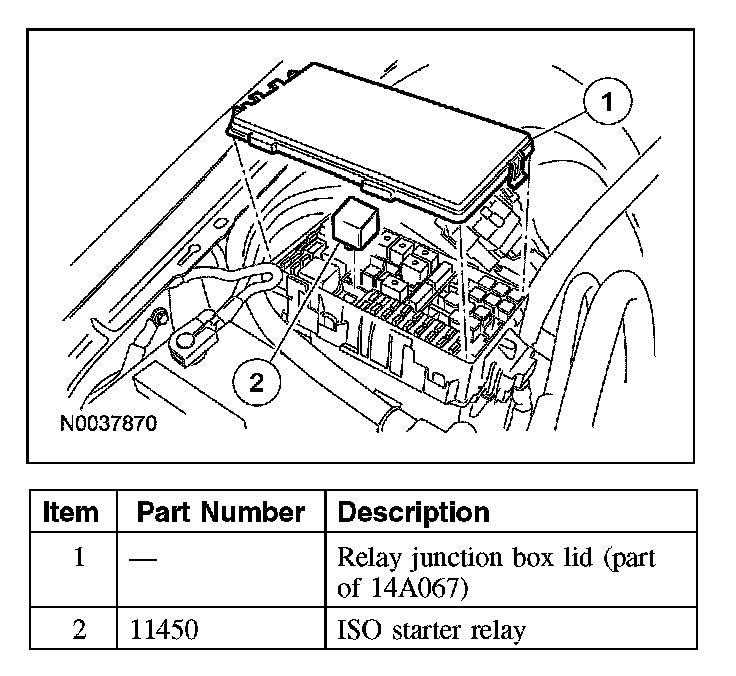 1

2

N0037870

| Item | Part Number | Description |
|---|---|---|
| 1 | — | Relay junction box lid (part of 14A067) |
| 2 | 11450 | ISO starter relay |