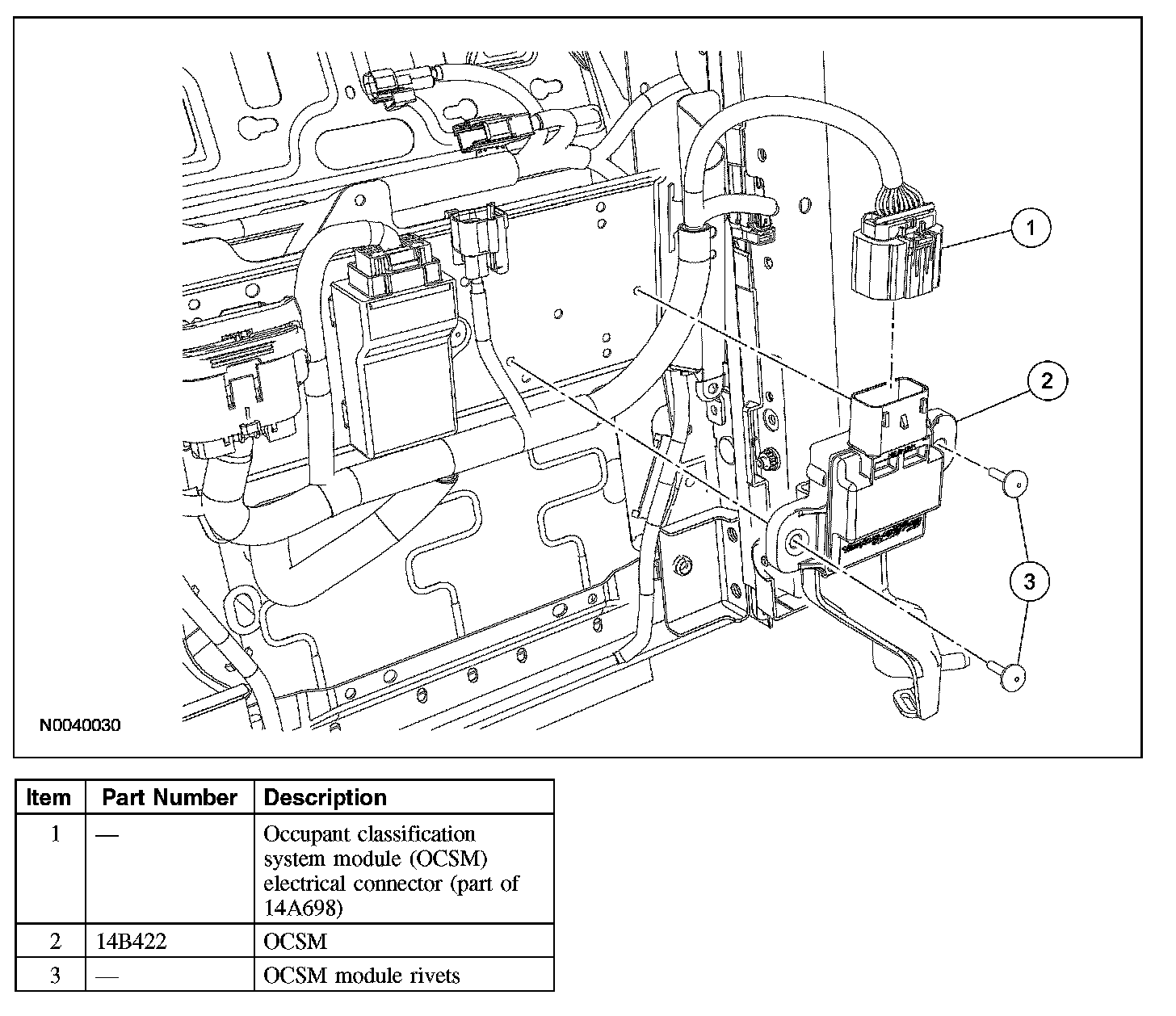 1

2

3

N0040030

| Item | Part Number | Description |
|---|---|---|
| 1 | — | Occupant classification system module (OCSM) electrical connector (part of 14A698) |
| 2 | 14B422 | OCSM |
| 3 | — | OCSM module rivets |